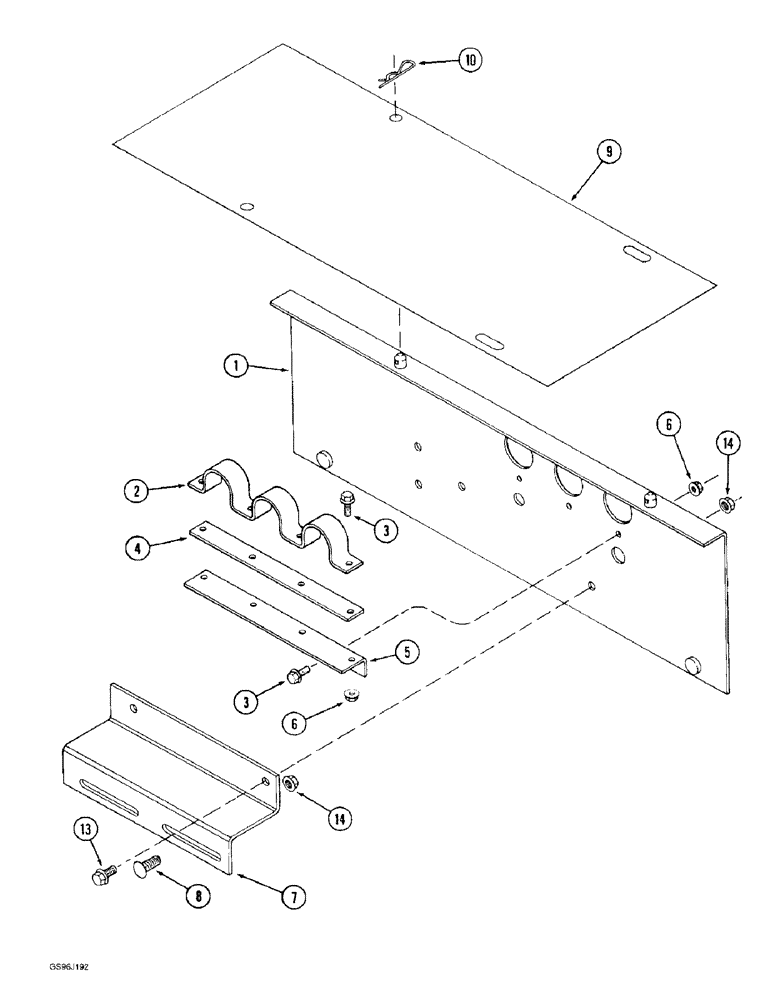 10
9
1
6
14
2
3
4
5
3
6
14
13
8
7
GS96J192