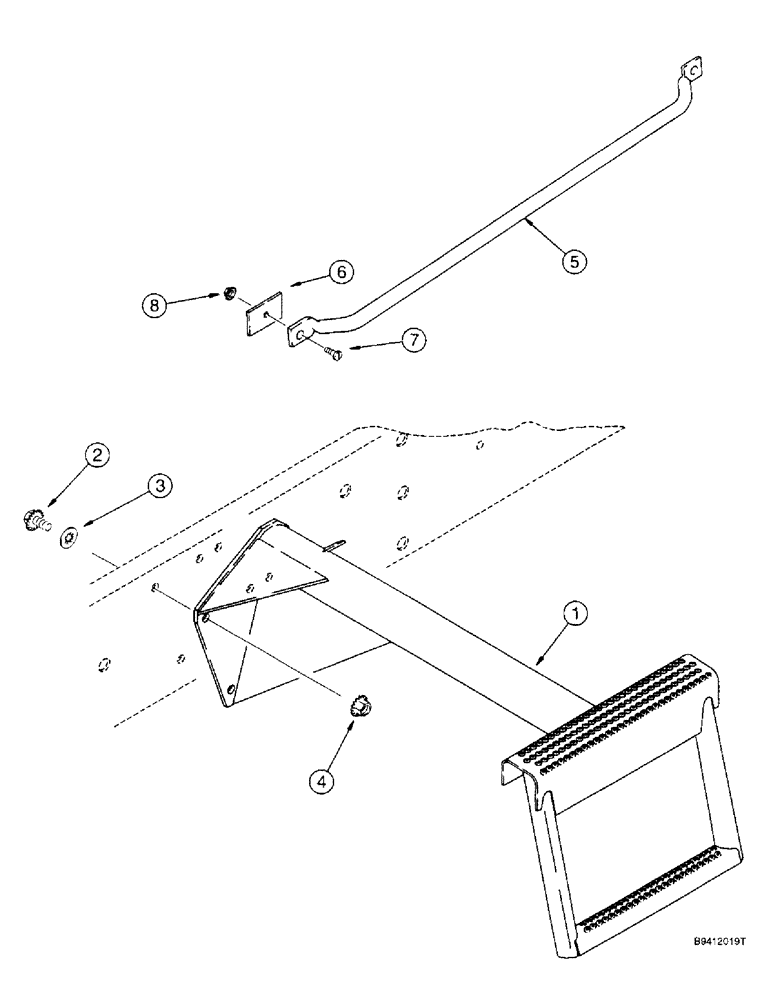 5
6
8
7
2
3
1
4
B9412019T