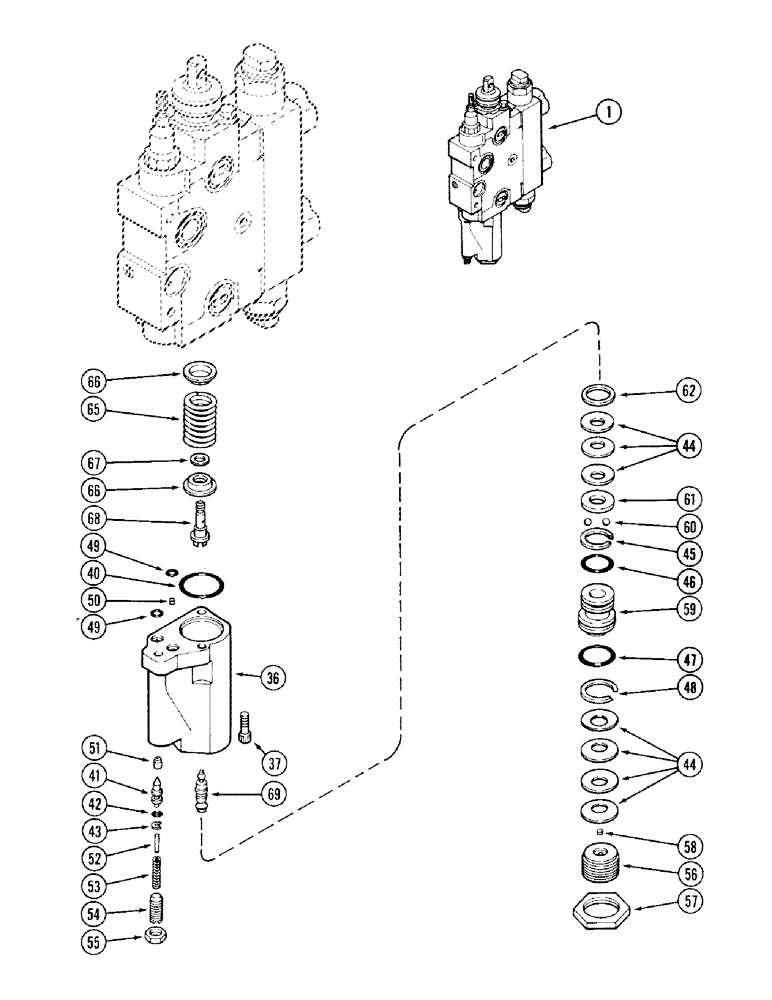 1

66
65
67
66
68
49
40
50
49
36
37
51
41
42
43
52
53
54
55
69

62
44
61
60
45
46
59
47
48
44
58
56
57