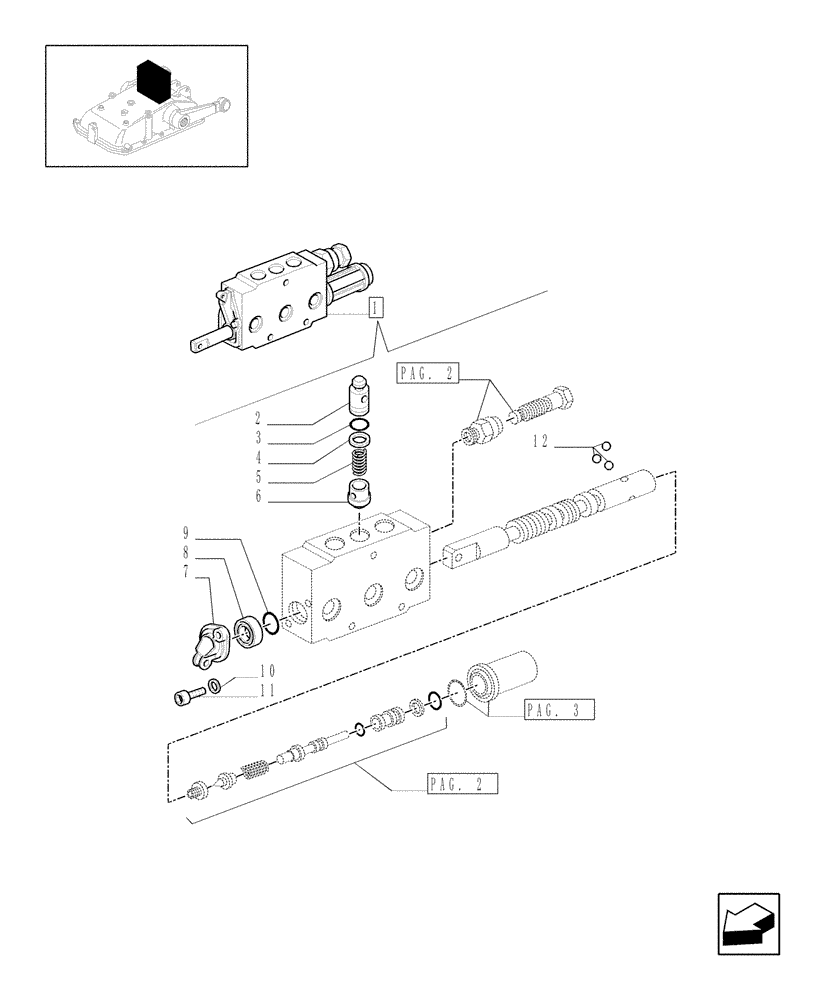 1
PAG. 2
2
3
4
5
6
12
9
8
7
10
11
PAG. 3
PAG. 2