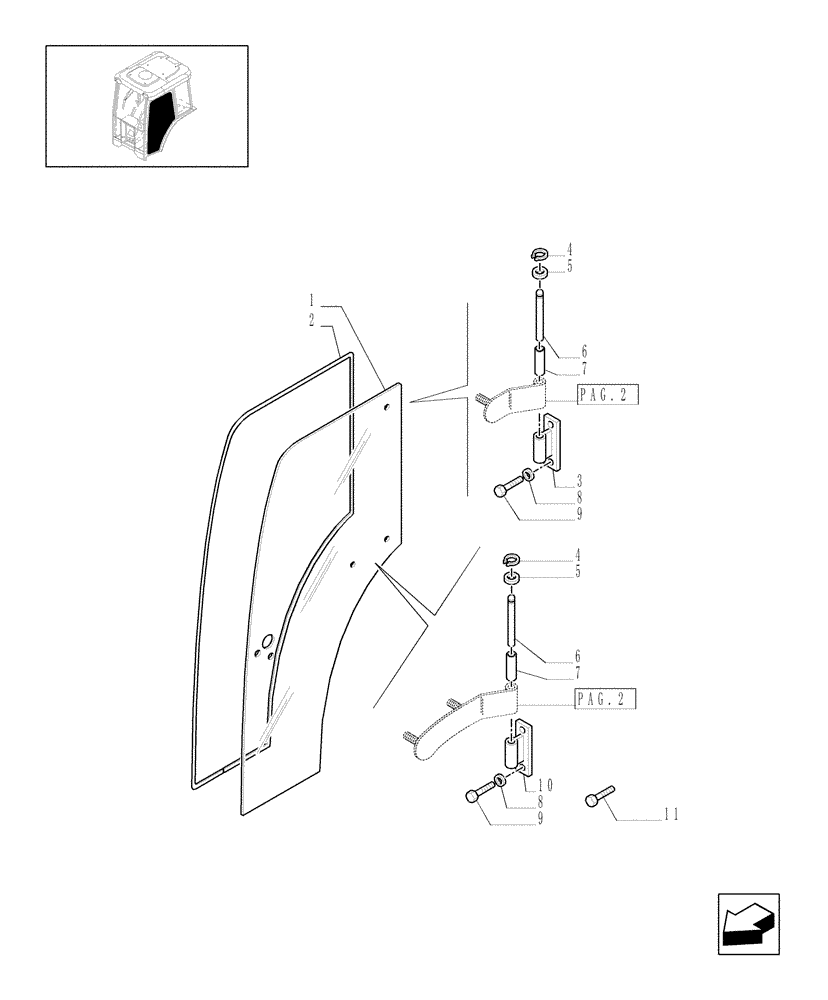 1
2
4
5
6
7
PAG. 2
3
8
9
4
5
6
7
PAG. 2
10
8
9
11