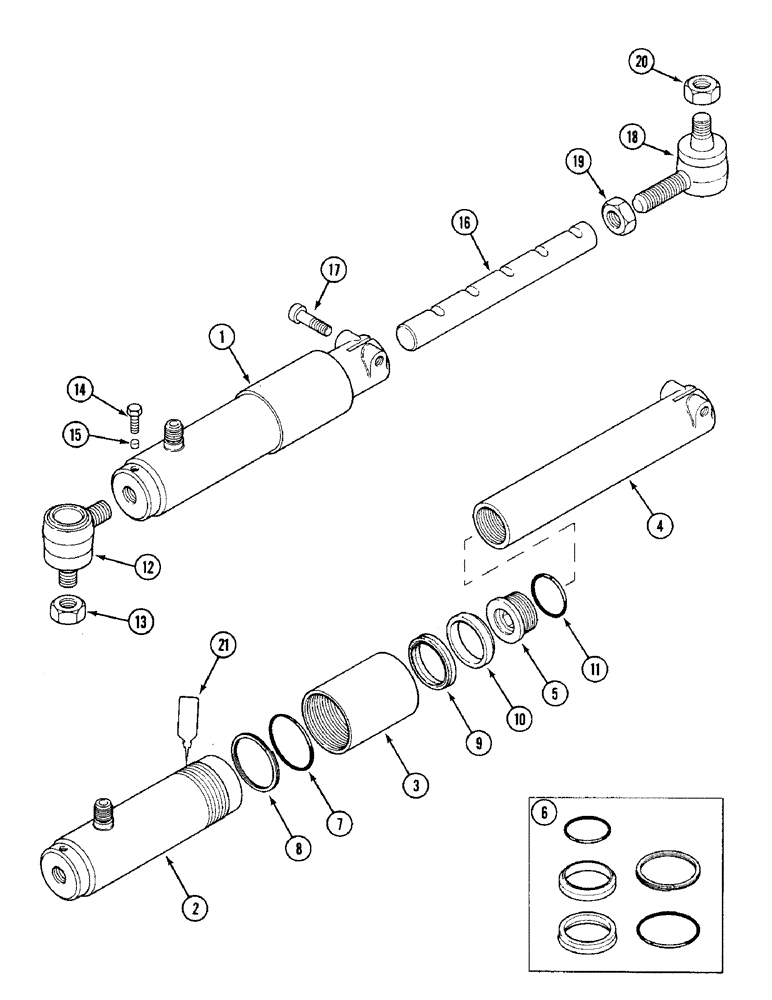 20
18
19
16
17
1
14
15
4
12
13
21
11
5
10
9
3
7
8
2
6