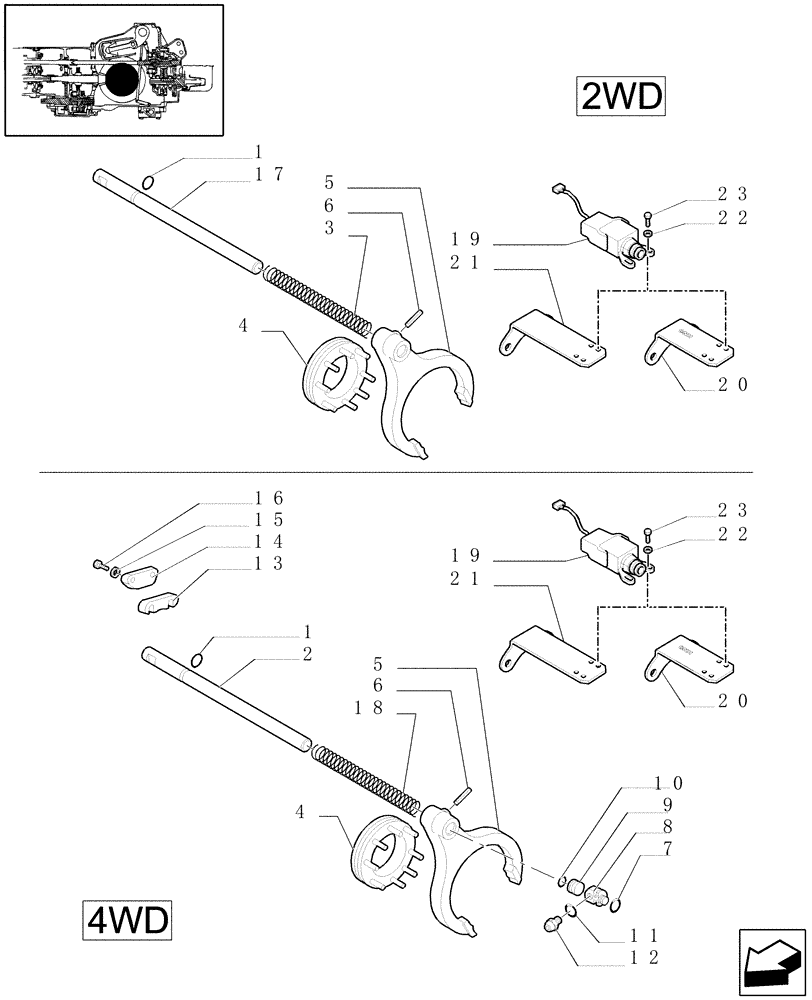 2WD

1
17
5
6
3
4
23
22
19
21
20

16
15
14
13
1
2
5
6
18
4
23
22
19
21
20
10
9
8
7
11
12

4WD