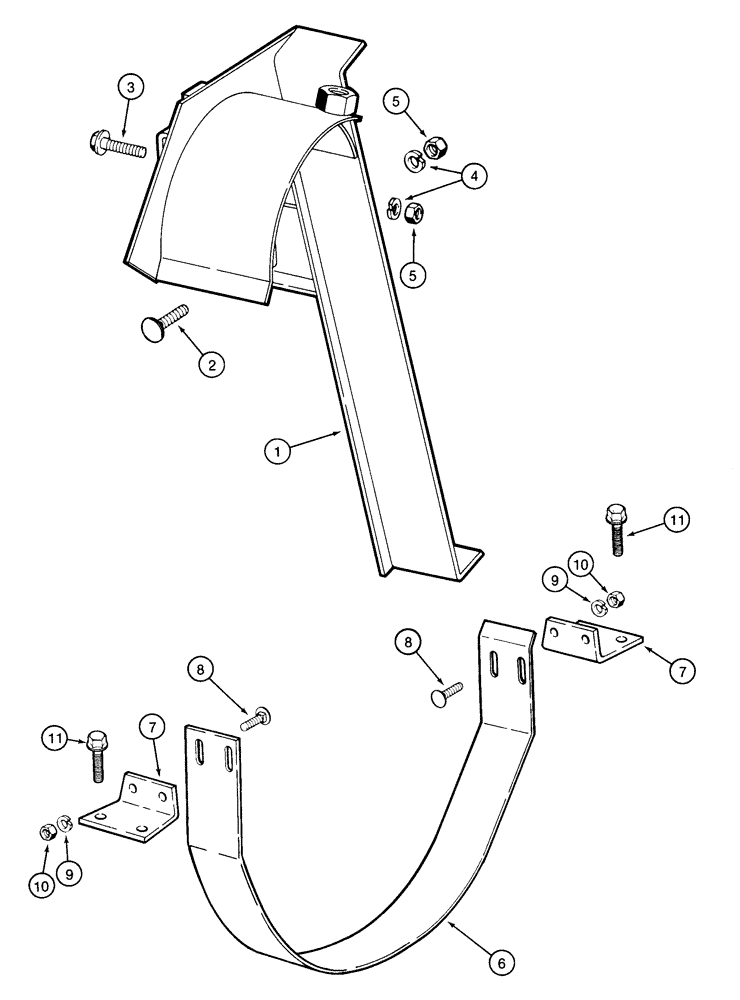 3
5
4
5
2
1
11
10
9
8
7
8
11
7
10
9
6