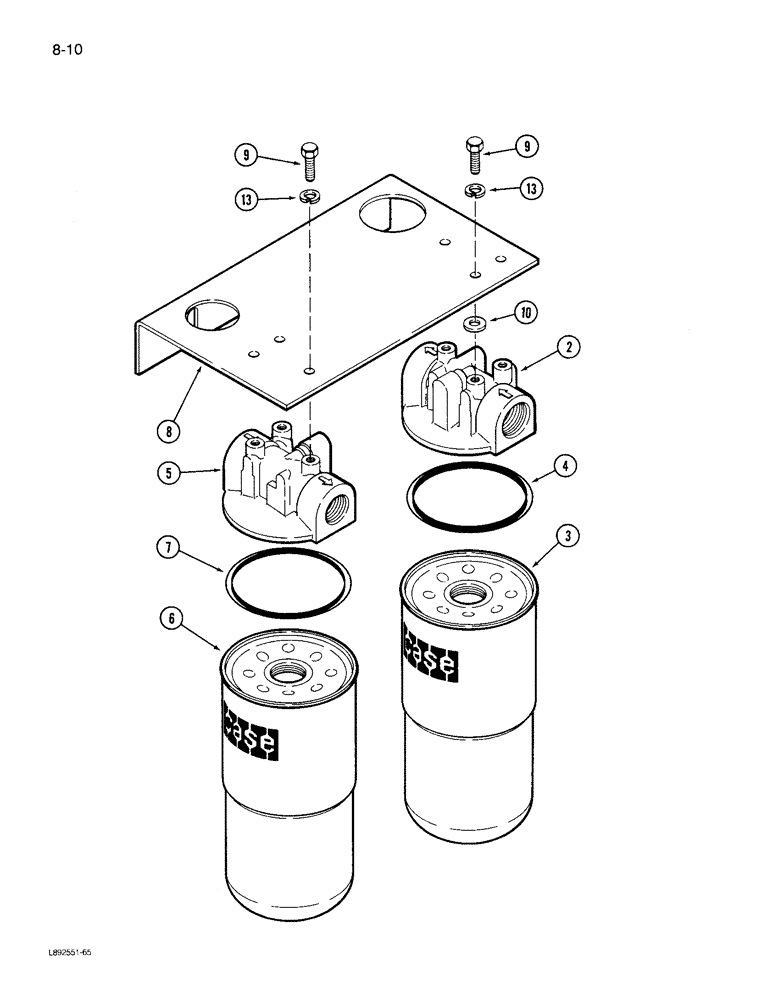 8-10

9
9
13
13
10
2
8
5
4
7
3
6
case
case

L892551-65