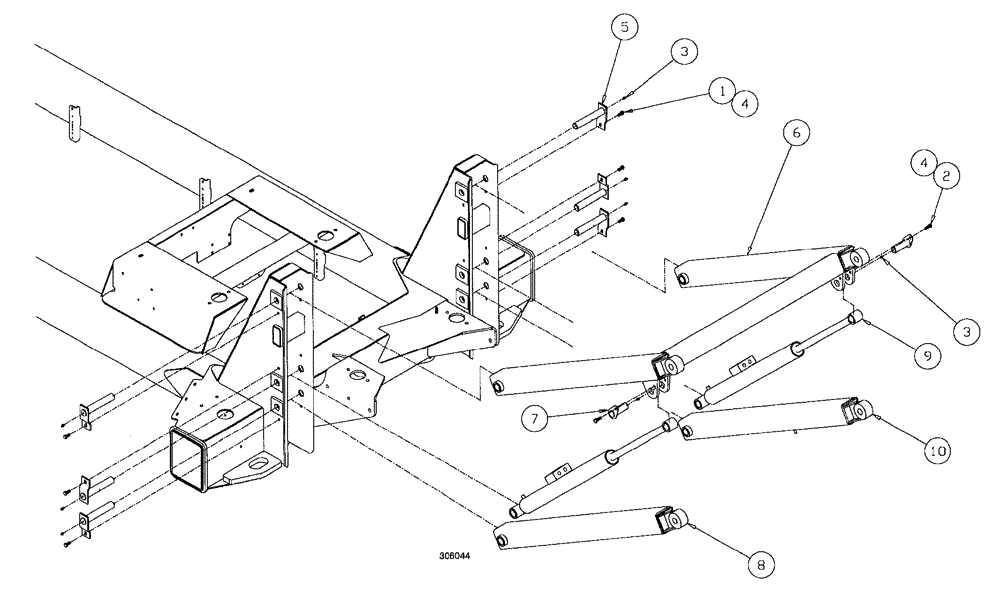 5
3
1
4
6
4
2
3
9
7
10
8
306044