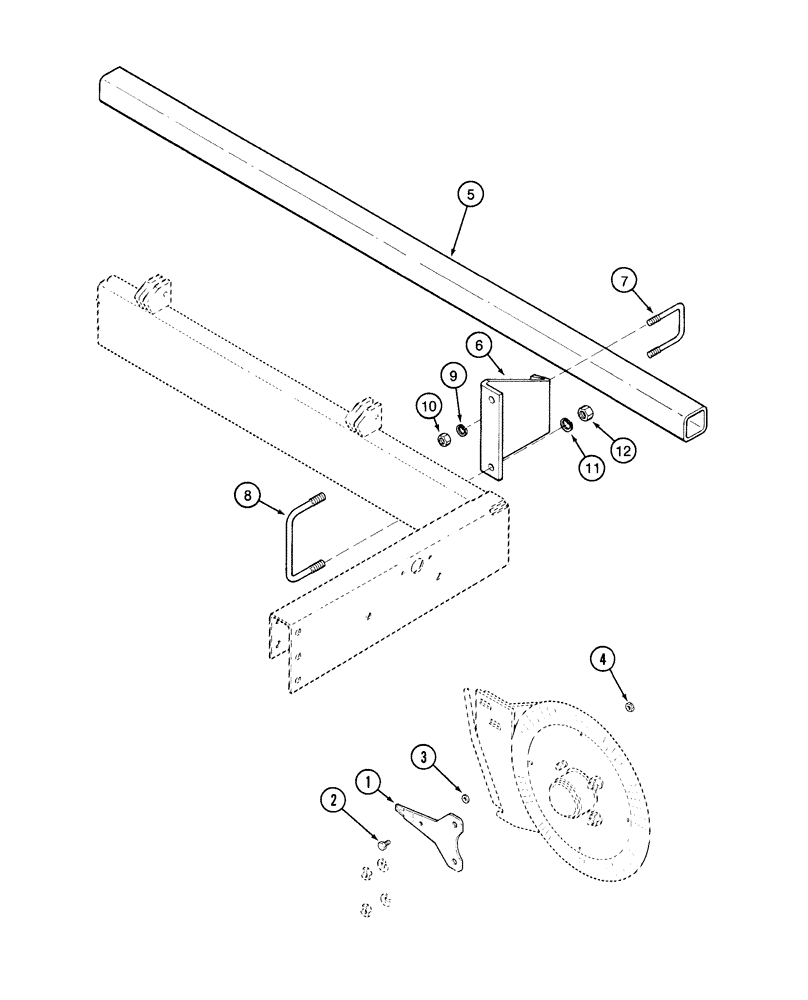 5
7
6
9
10
11
12
8
4
3
1
2