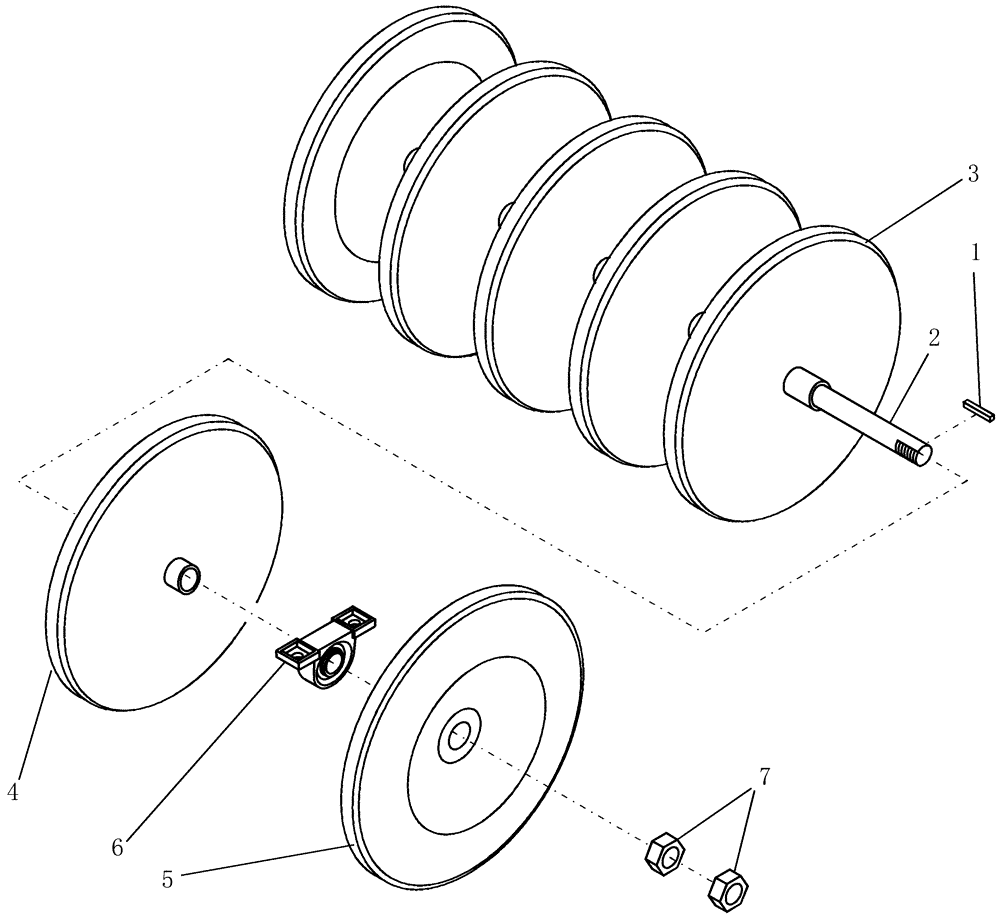 3
1
2
4
6
5
7