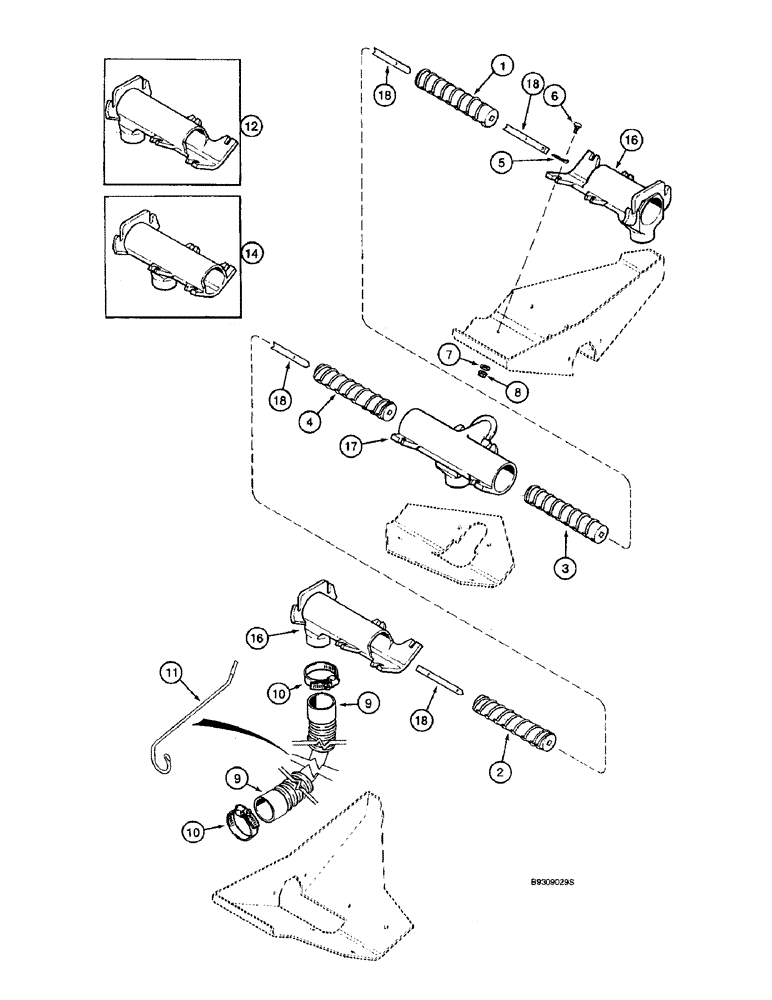 12

14

18

1

18

6

5

16

7

8

18

4

17

3

16

11

10

9

18

2

9

10

B9309029S