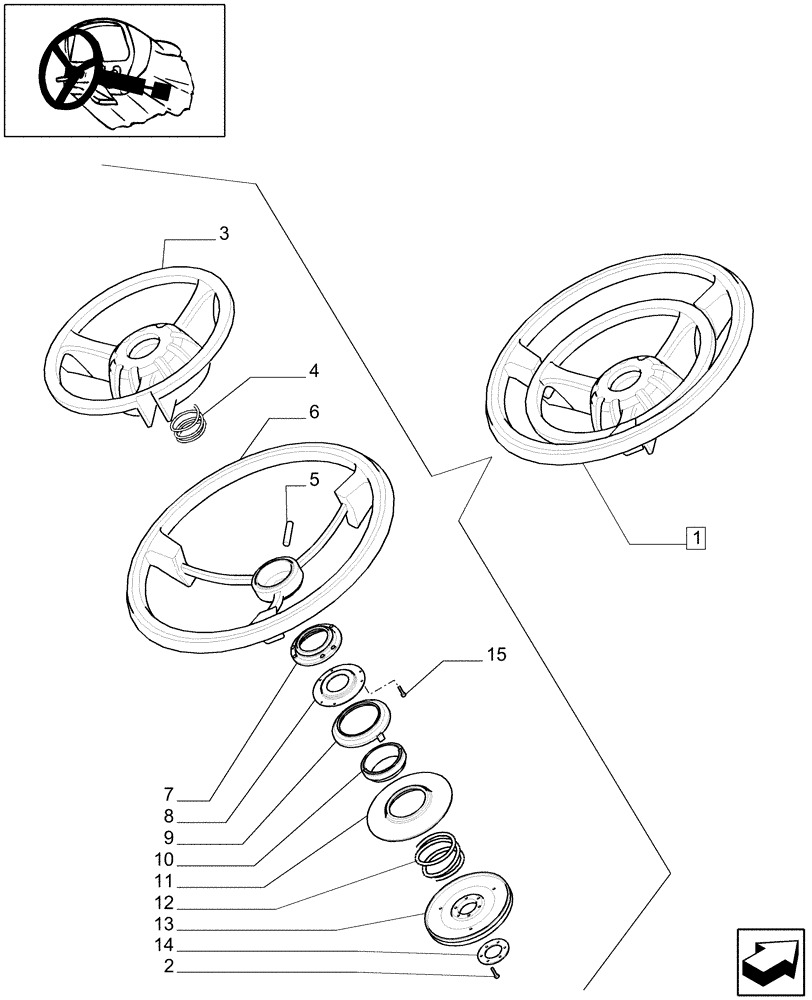 3
4
6
5
1
15
7
8
9
10
11
12
13
14
2