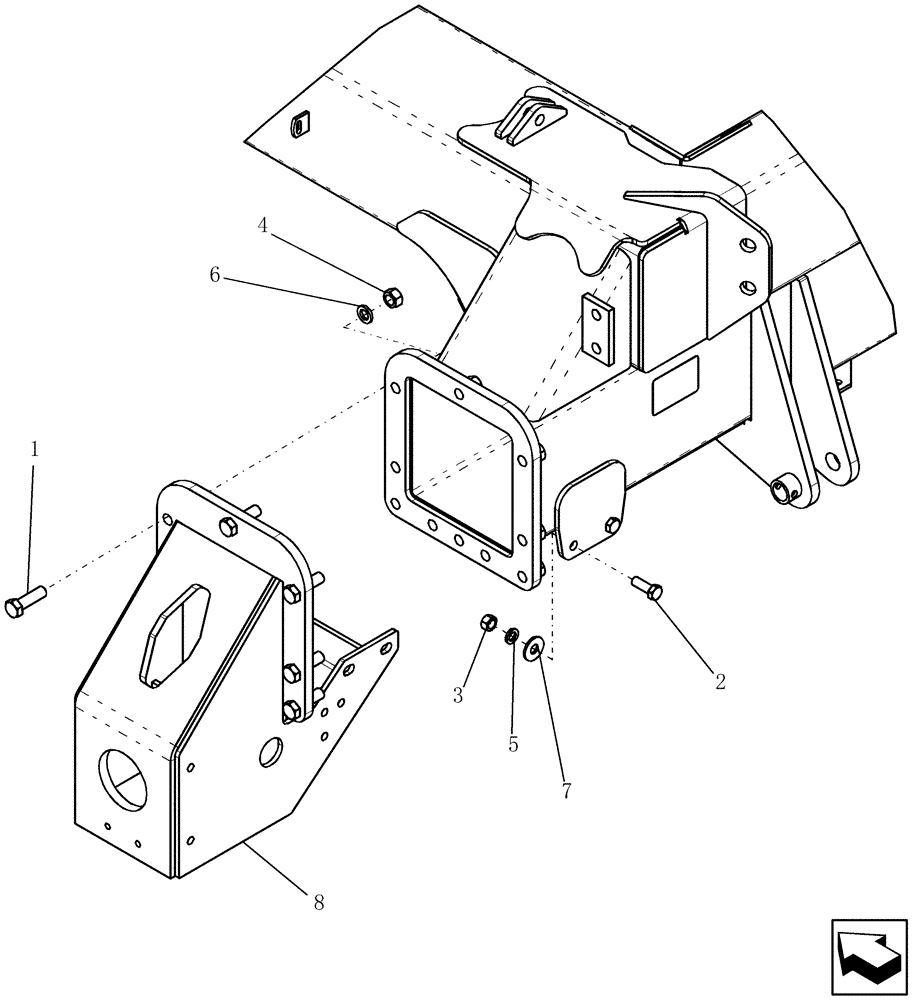 4
6
1
2
3
5
7
8