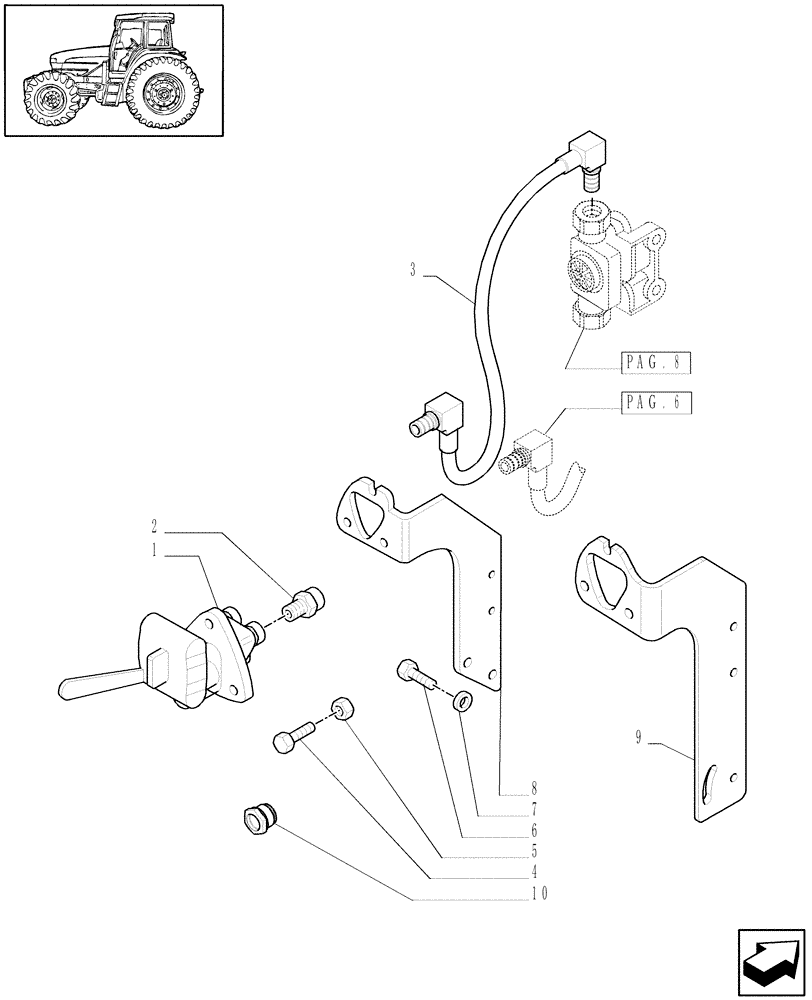 3
PAG. 8
PAG. 6
2
1
9
8
7
6
5
4
10