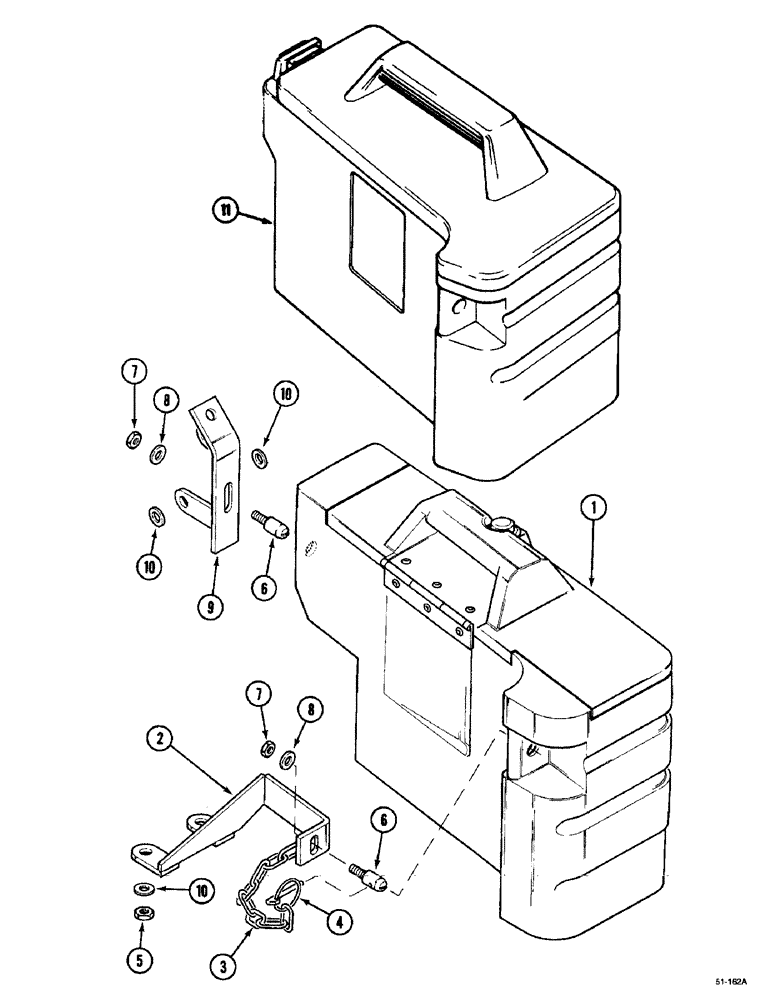 11
7
8
10
10
6
9
1
7
8
2
6
10
4
5
3
51-162A