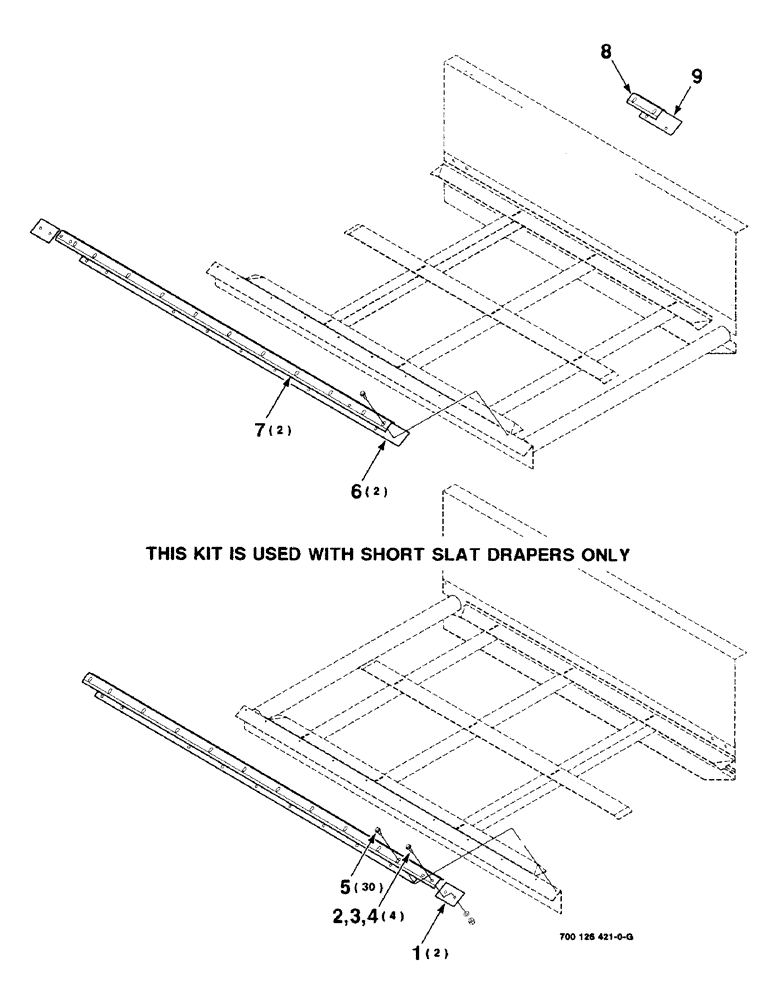 8

9

7(2)

6(2)

THIS KIT IS USED WITH SHORT SLAT DRAPERS ONLY

5(30)

2,3,4(4)

1(2)

700 126 421-0-G