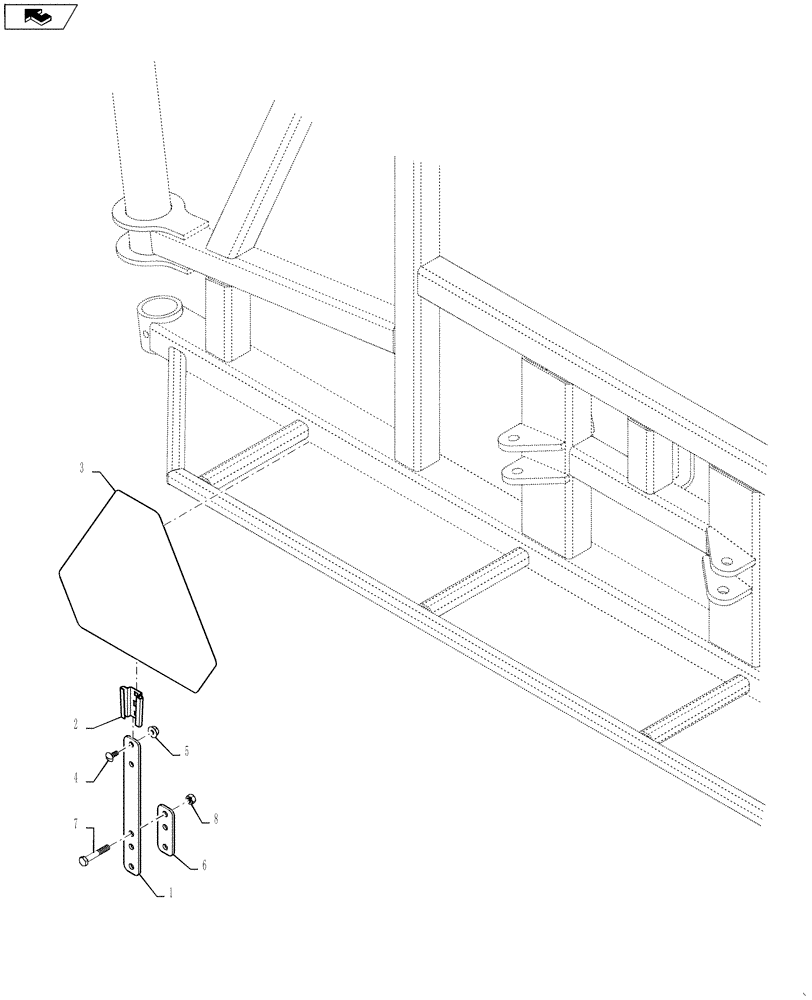 3

2

5

4

8

7

6

1