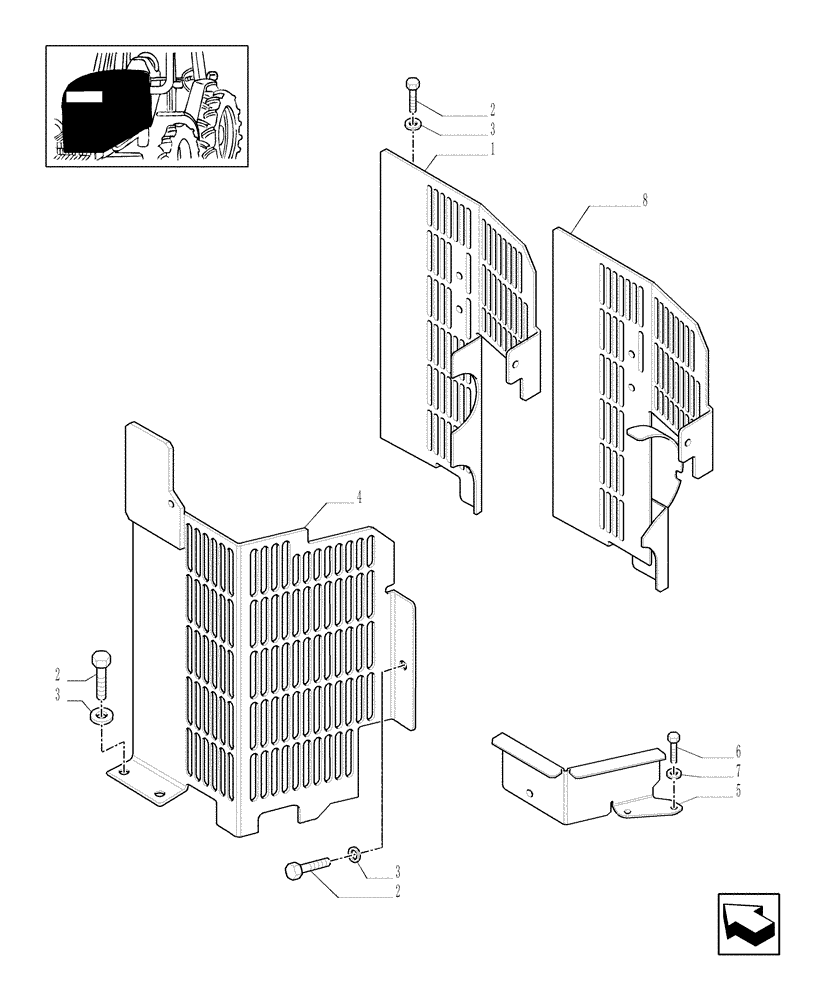 2
3
1
8
4
2
3
6
7
5
3
2