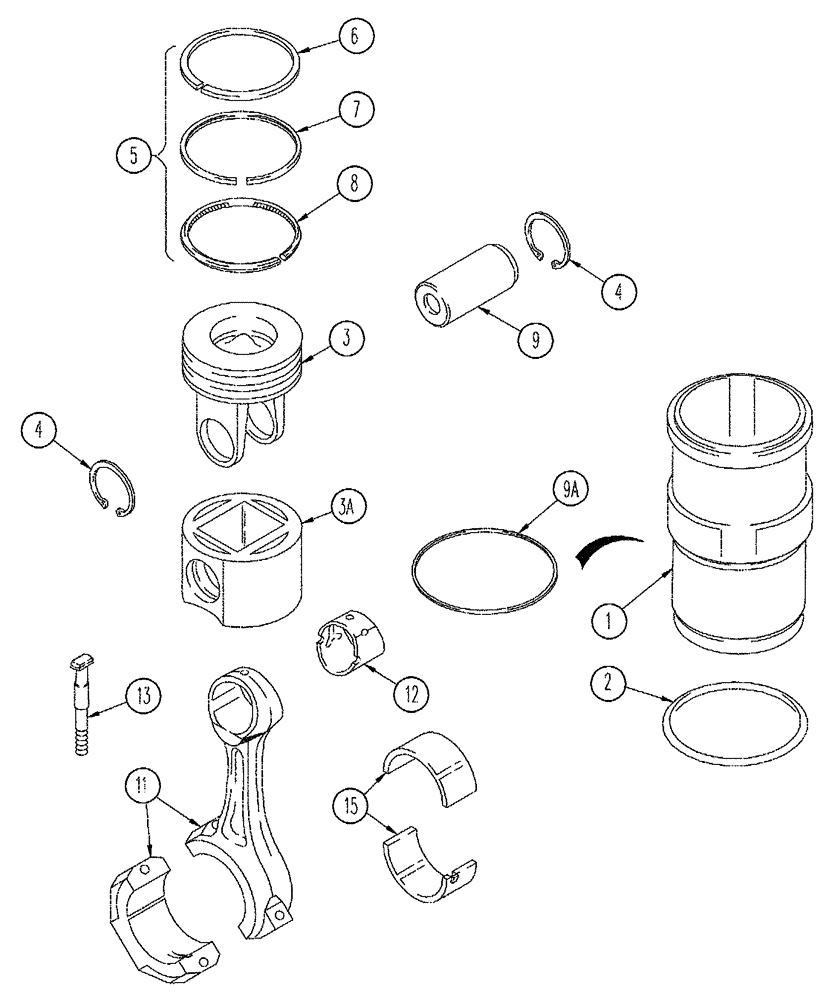 6
7
5
8
4
9
3
4
3A
9A
1
12
2
13
11
15