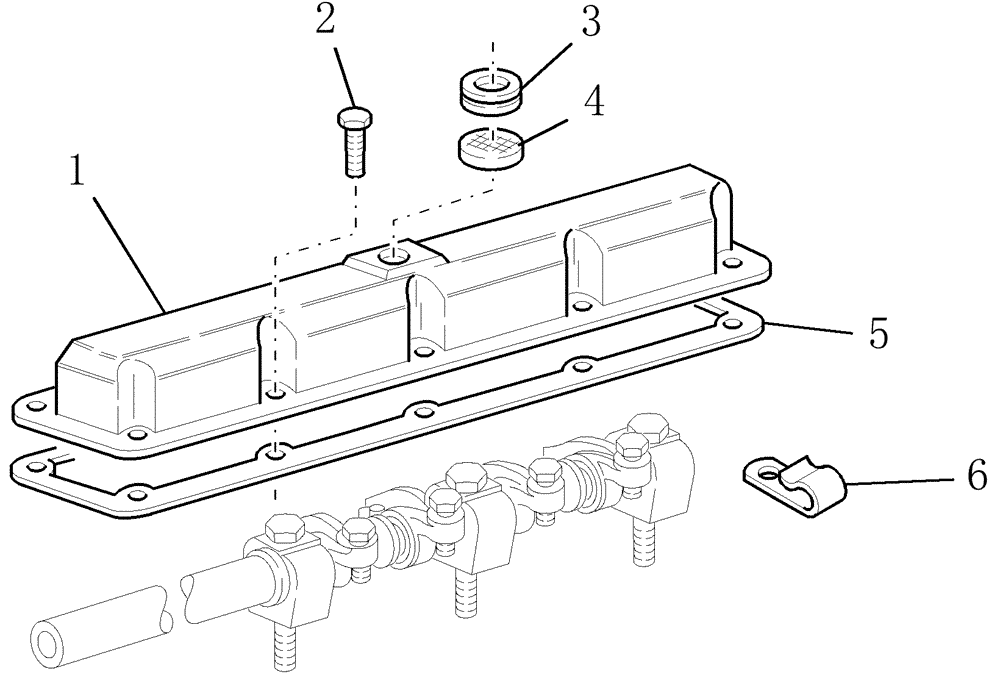 2
3
4
1
5
6