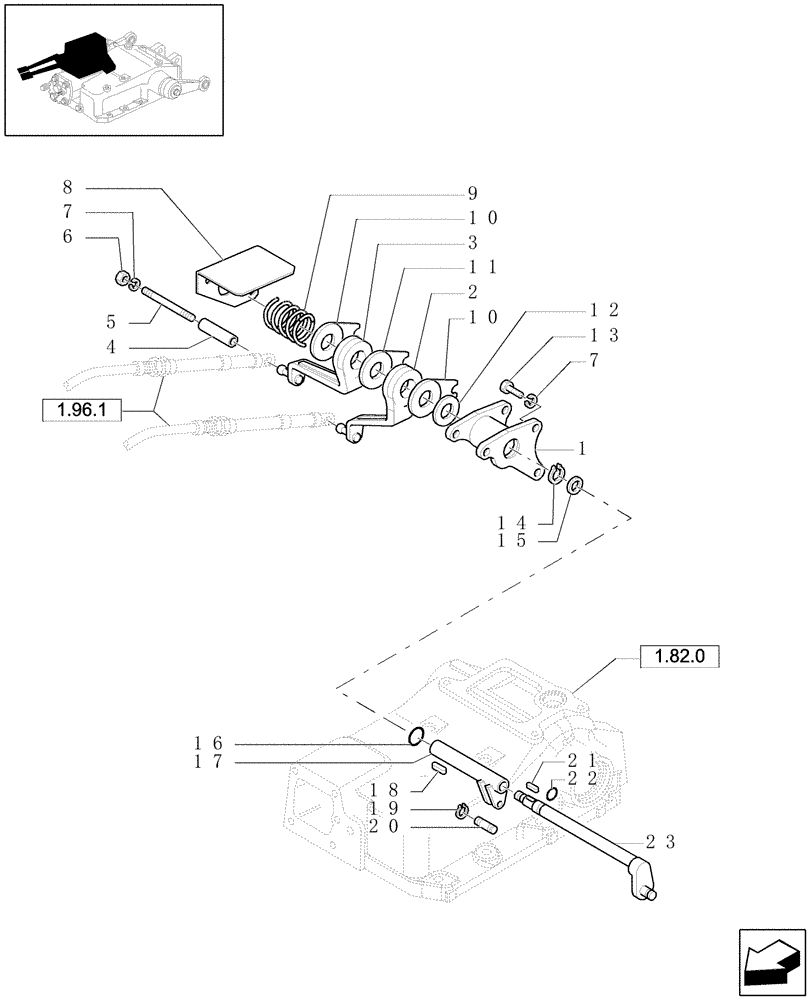 8
7
6
5
4
1.96.1
9
10
3
11
2
10
12
13
7
1
14
15
1.82.0
16
17
18
19
20
21
22
23