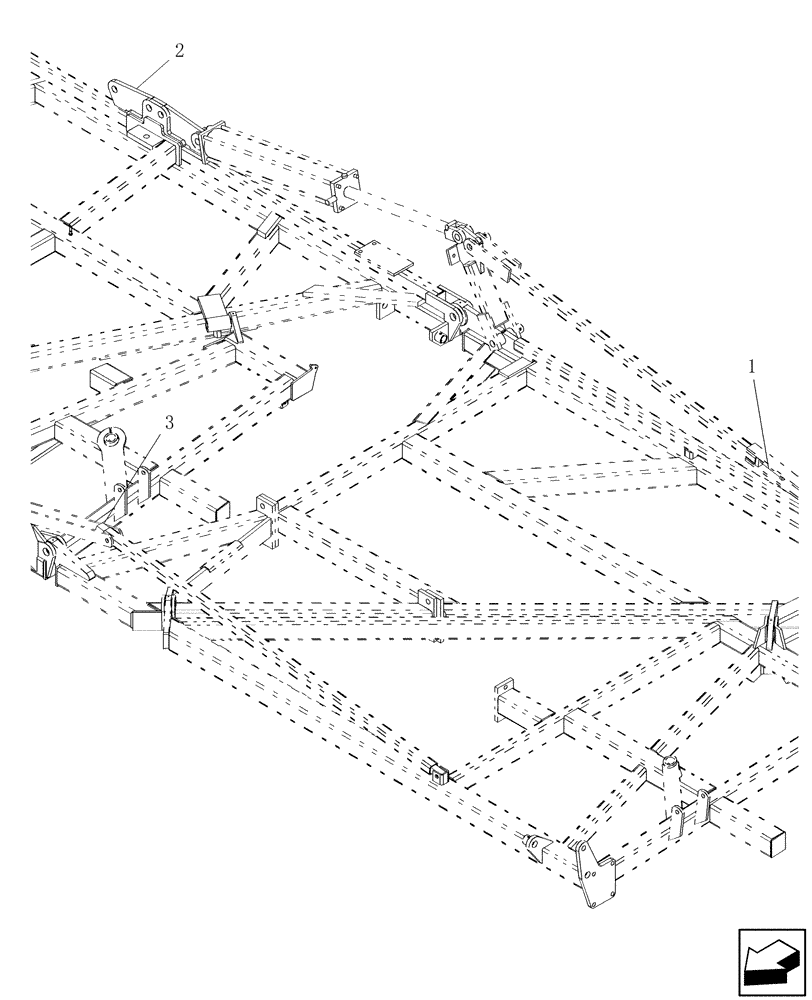 2
1
3