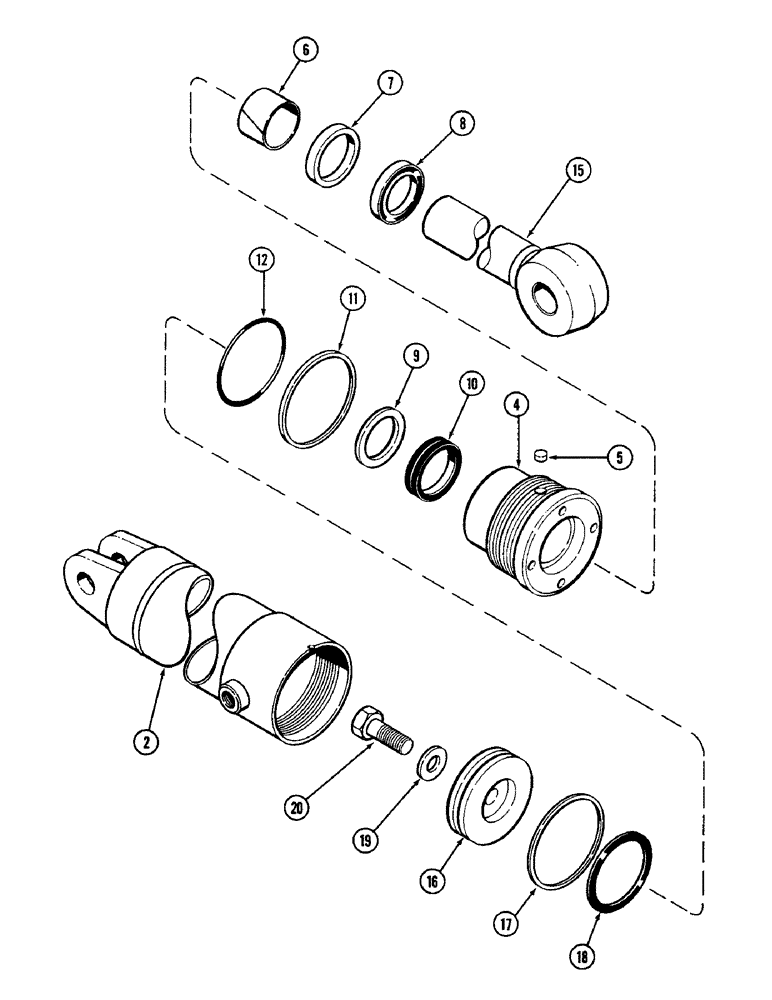 6
7
8
15
12
11
9
10
4
5
2
20
19
16
17
18