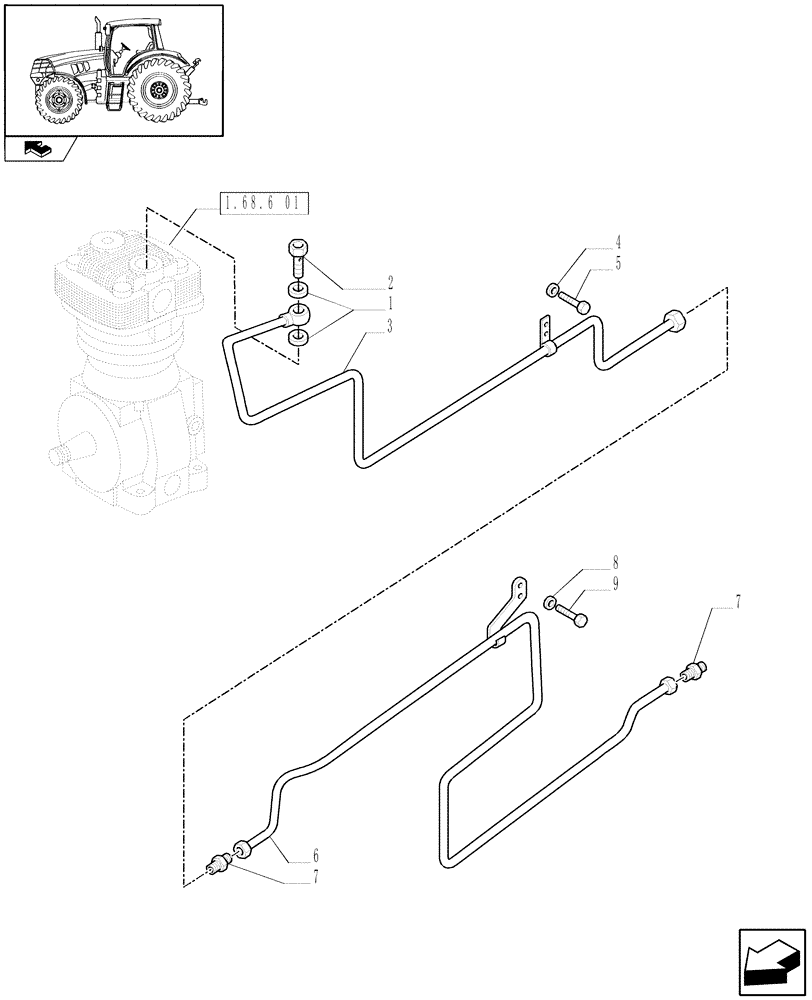 1.68.6 01
2
1
3
4
5
8
9
7
6
7