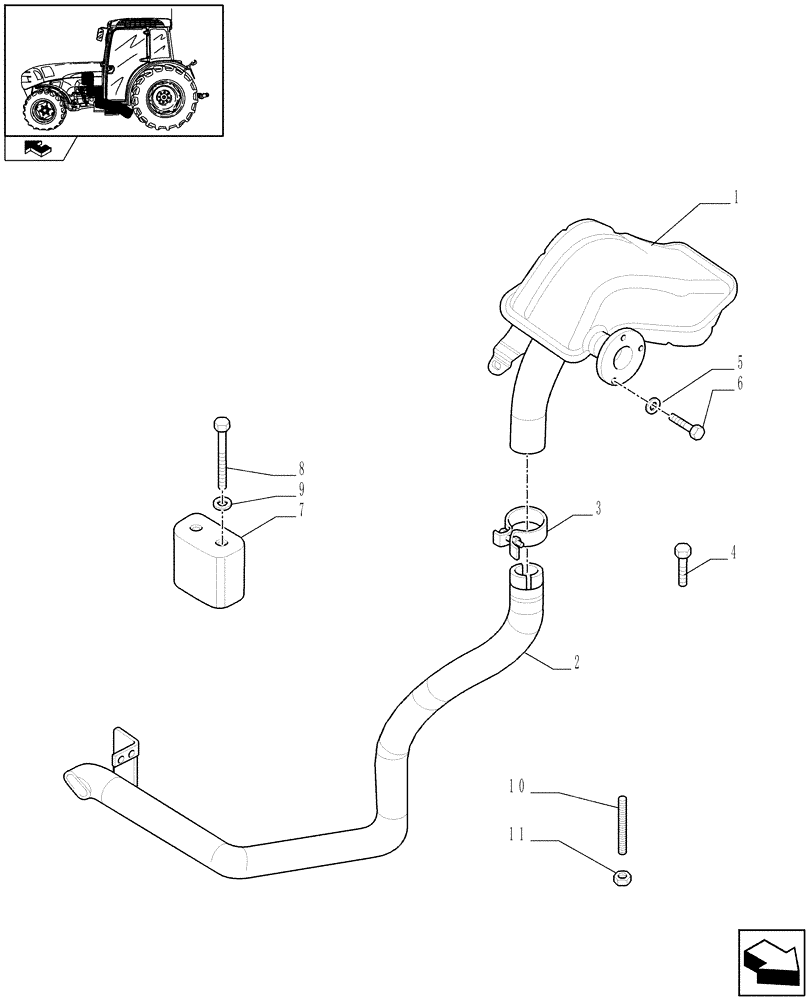 1
5
6
8
9
7
3
4
2
10
11