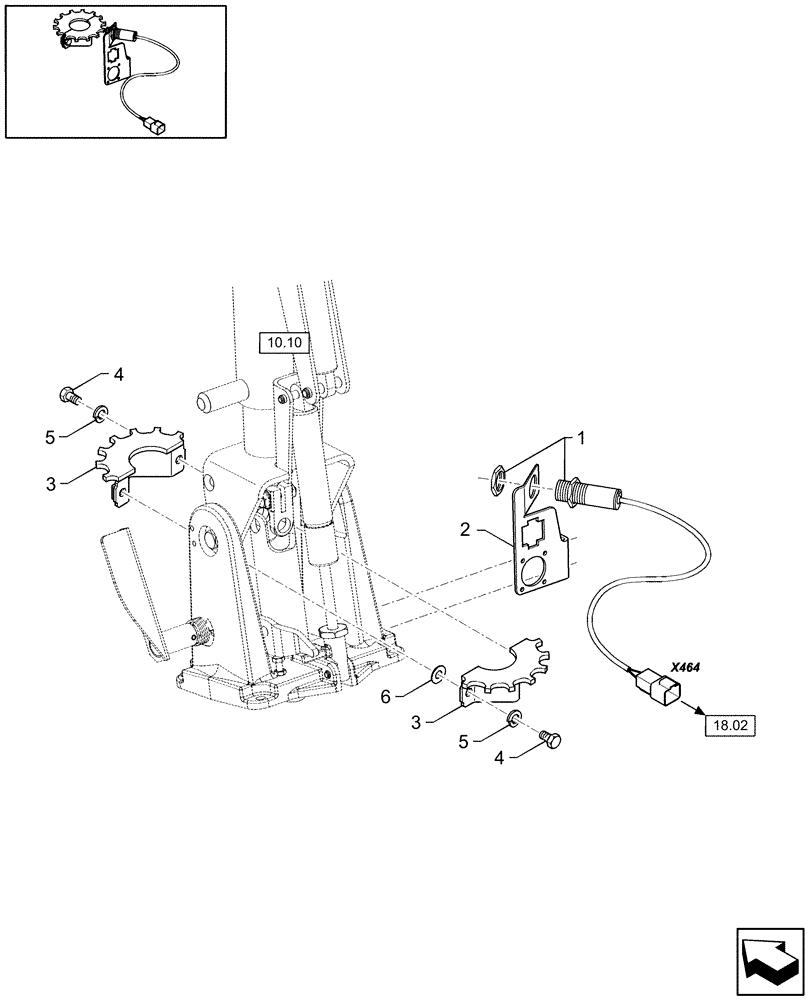 10.10
4
5
3
1
2
X464
18.02
6
3
5
4