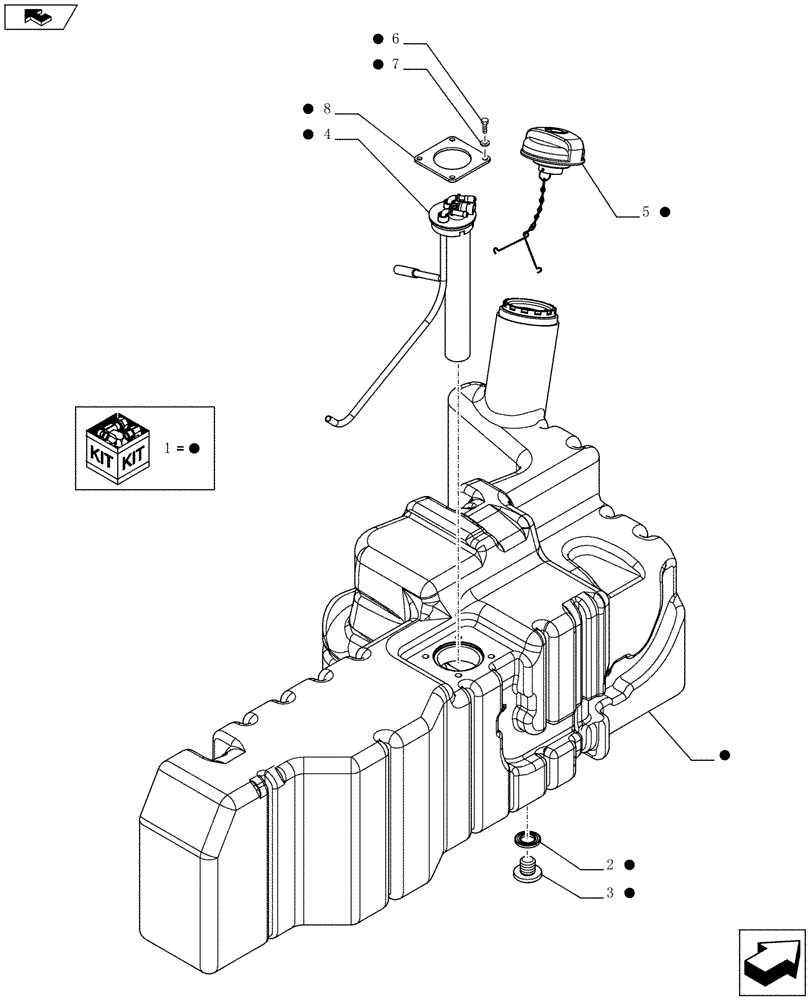 ● 6
● 7
● 8
● 4
5 ●
KIT KIT
1 = ●
●
2 ●
3 ●