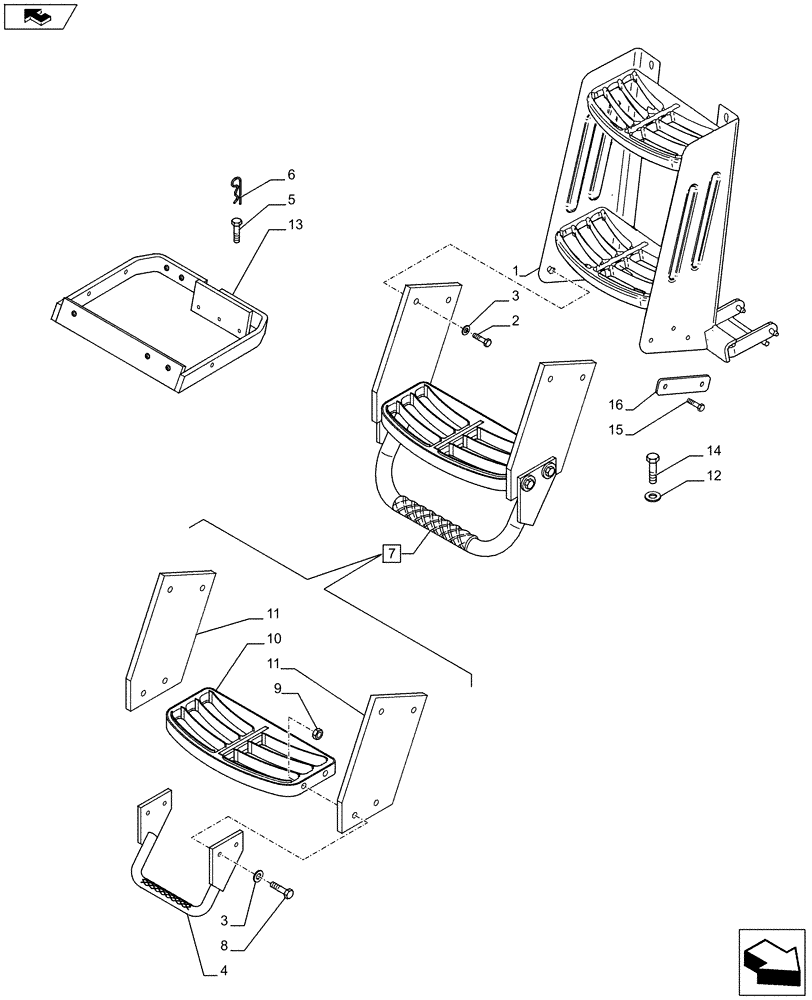 6
5
13
1
3
2
16
15
14
12
7
11
10
11
9
3
8
4