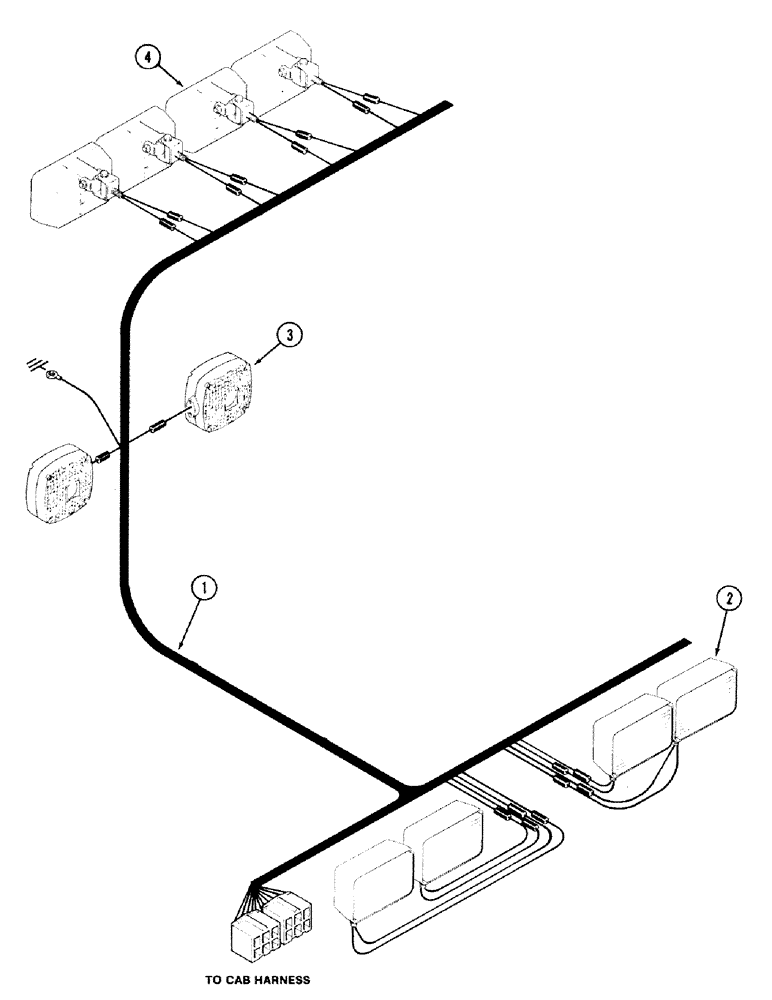 4

3

1

2

TO CAB HARNESS