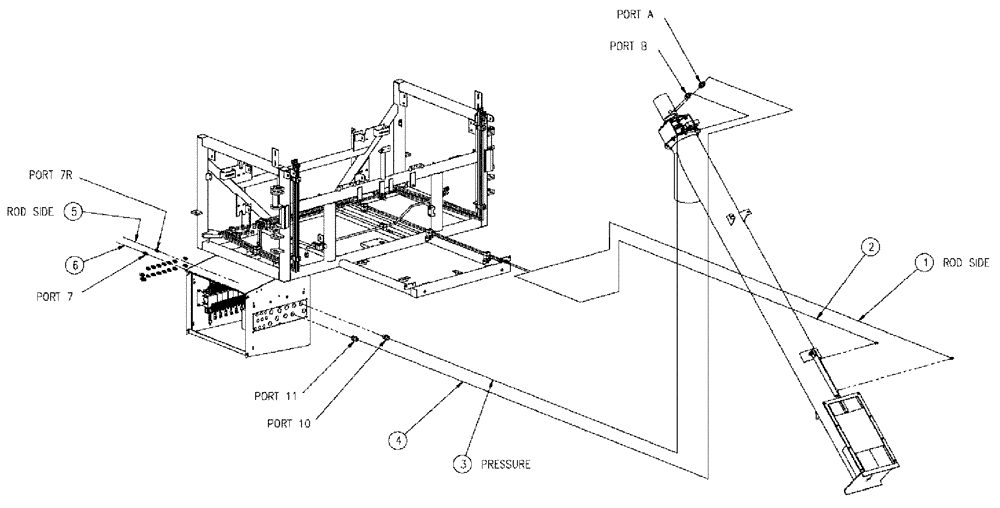 PORT A
PORT B
PORT 7R
ROD SIDE
5
6
PORT 7
2
1
ROD SIDE
PORT 11
PORT 10
4
3
PRESSURE