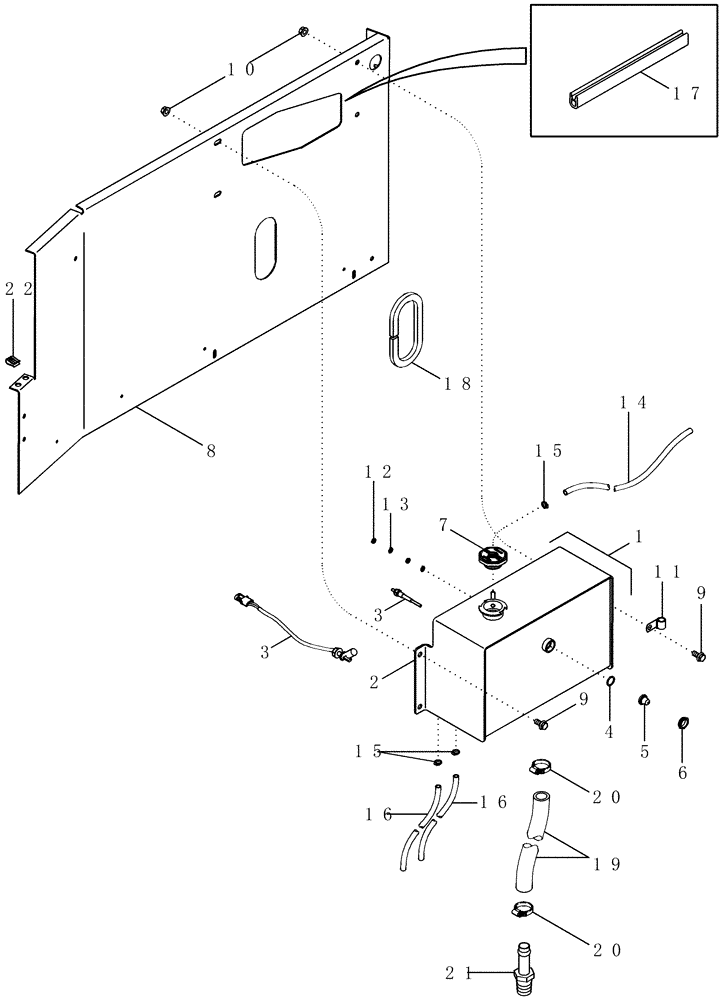 10
17
22
18
8
14
15
12
13
7
1
11
9
3
3
2
9
4
5
6
15
20
16
16
19
20
21