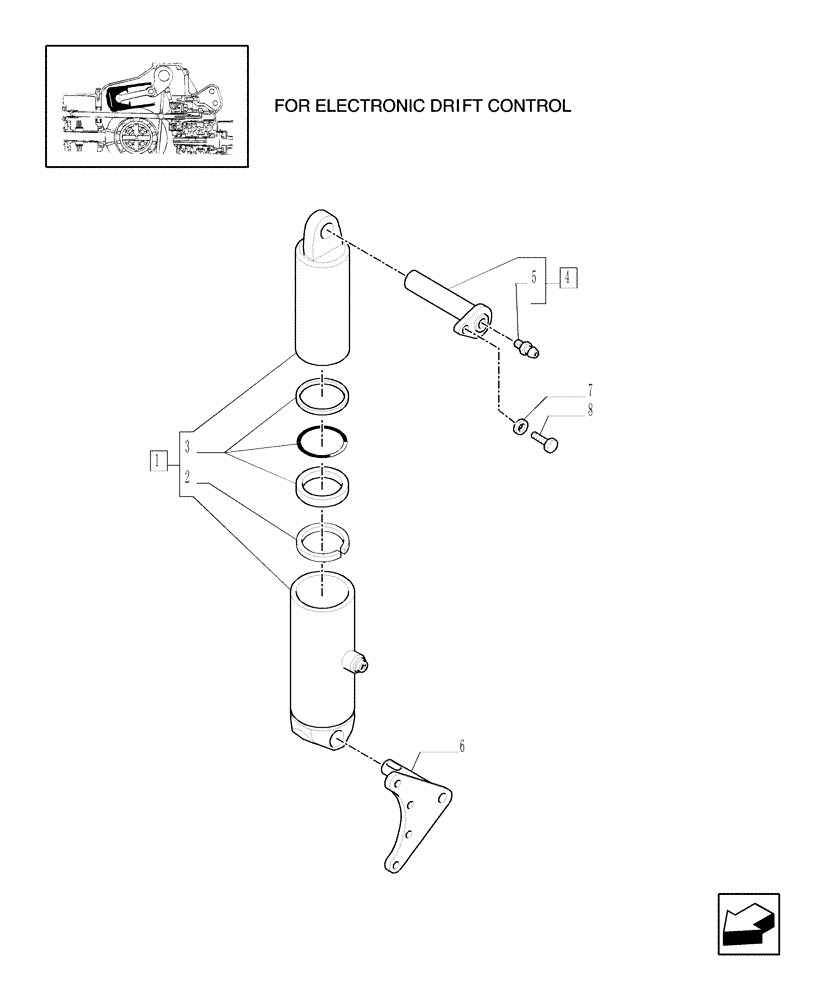 FOR ELECTRONIC DRIFT CONTROL

5
4
7
8
1
3
2
6