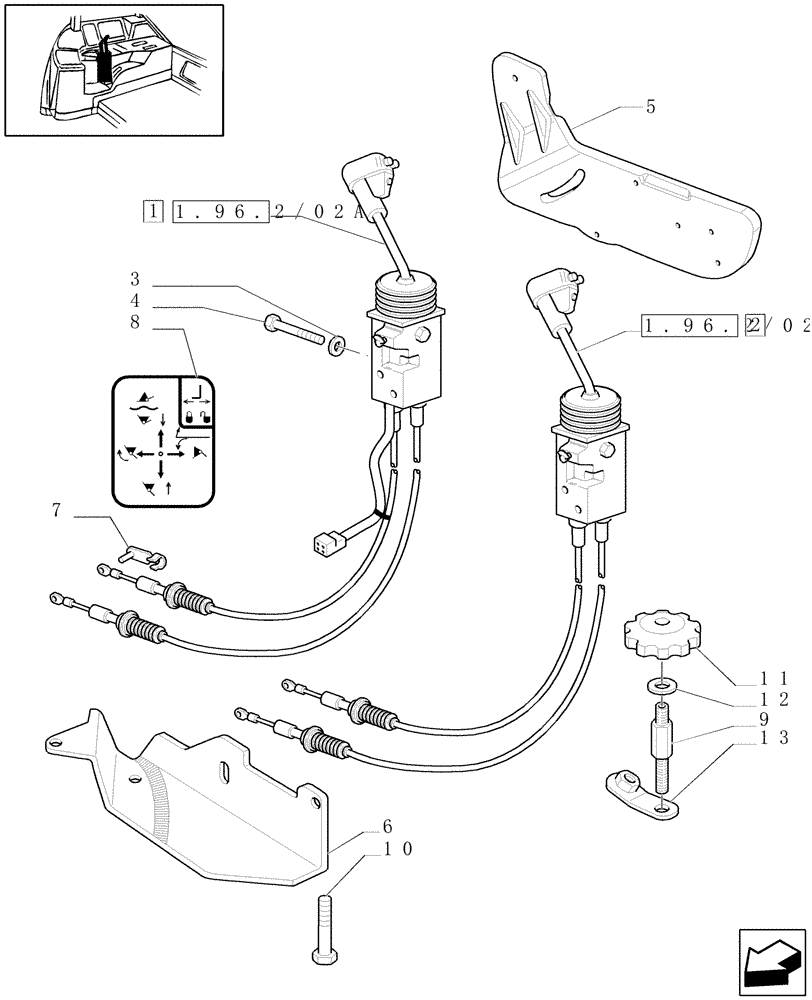 5
1 1.96.2/02A
3
4
8
1.96.2/02
7
11
12
9
13
6
10