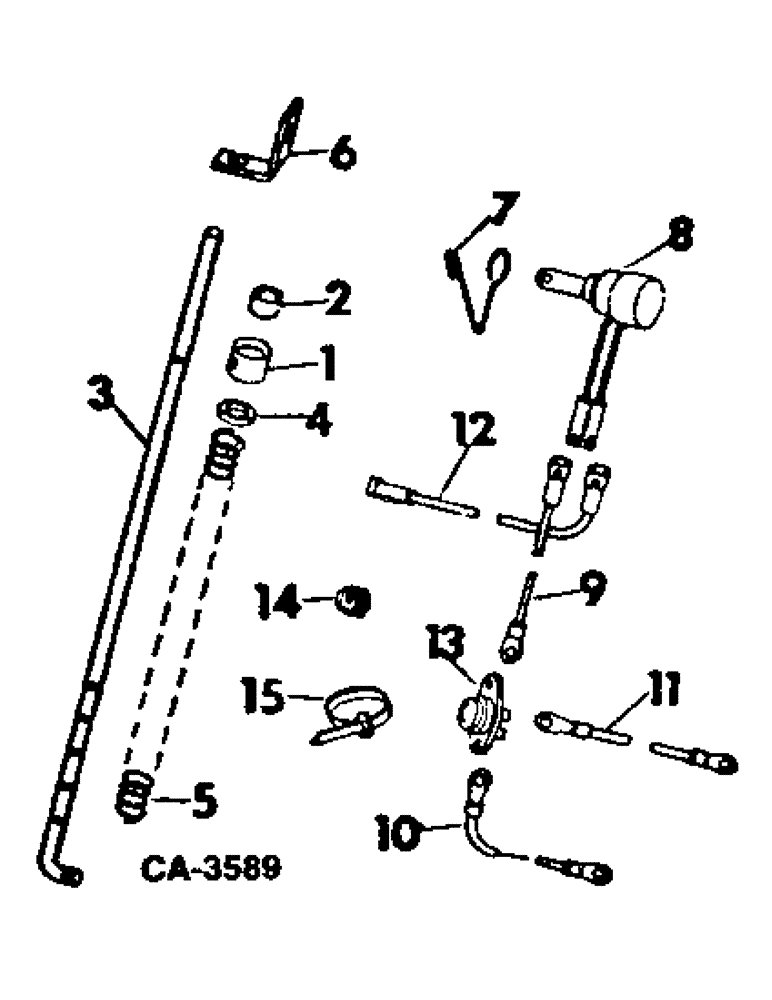 6
7
8
2
1
3
4
12
14
9
13
15
11
5
10
CA-3589