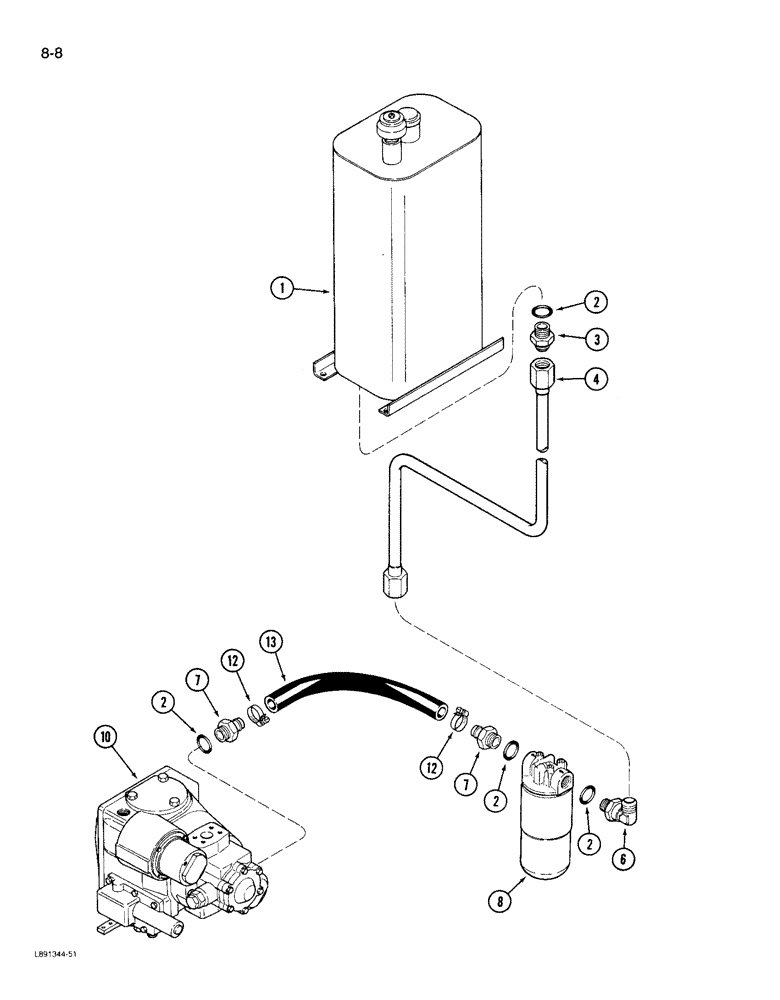 8-8

1
2
3
4
13
12
7
2
10
12
7
2
2
6
8

L891344-51