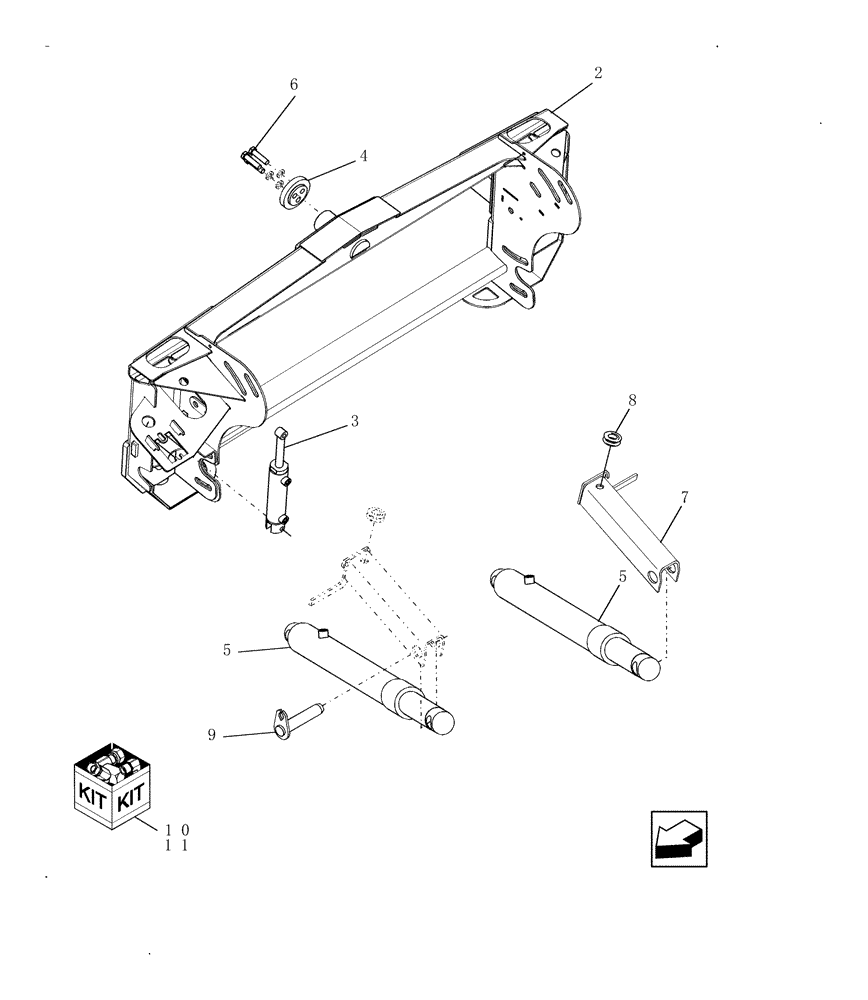 6
2
4
3
8
7
5
5
9
KIT KIT
10
11