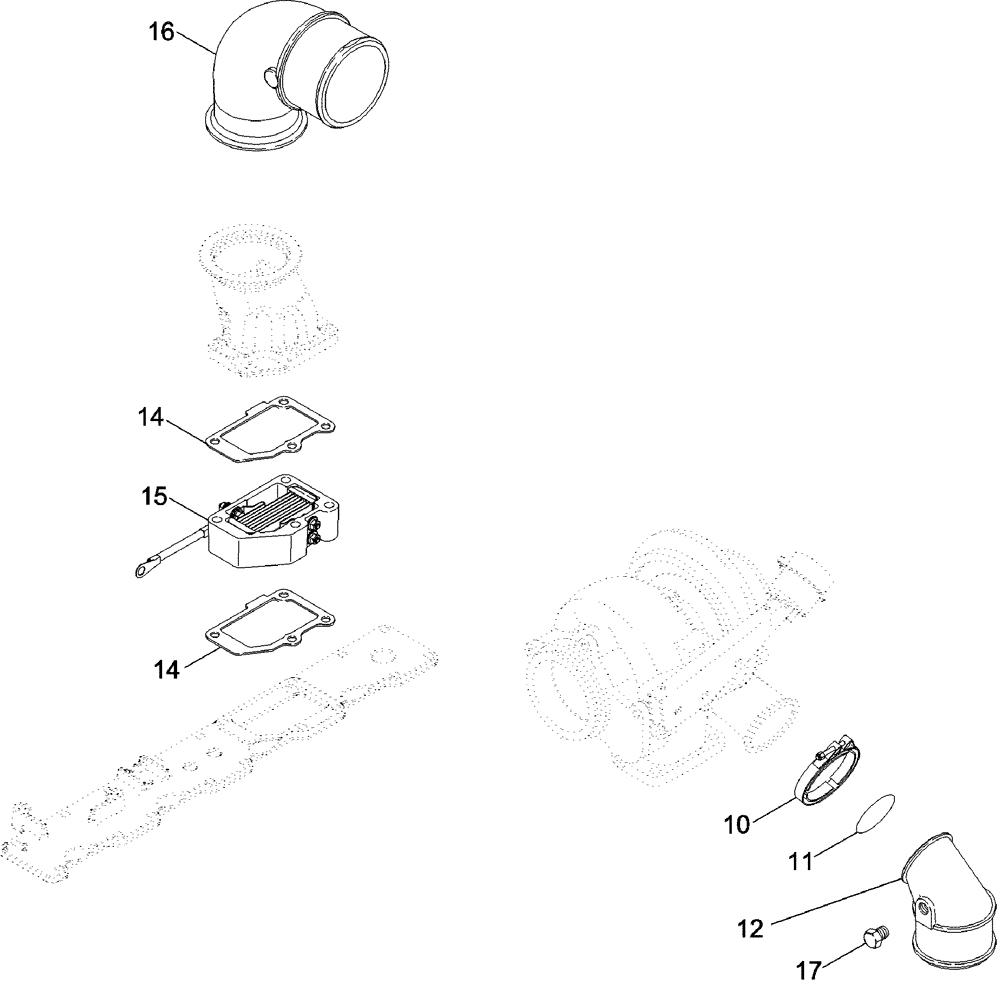 16

14

15

14

10

11

12

17