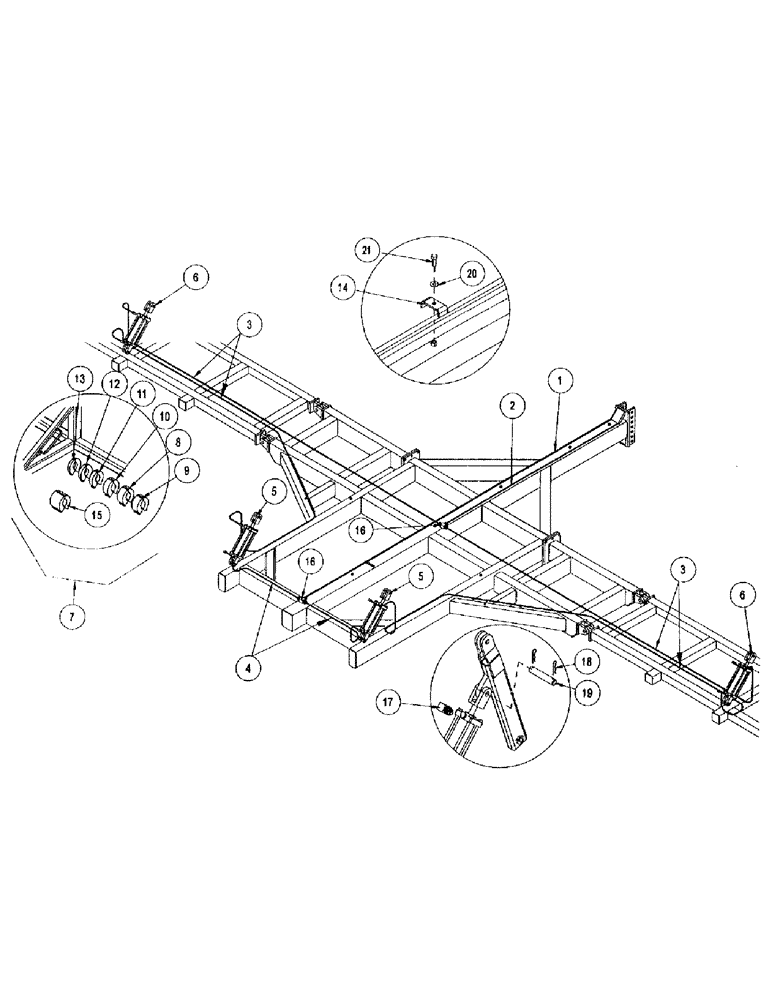 21
20
14
6
3
1
2
13
12
11
10
8
9
15
5
16
16
5
7
4
3
6
18
19
17