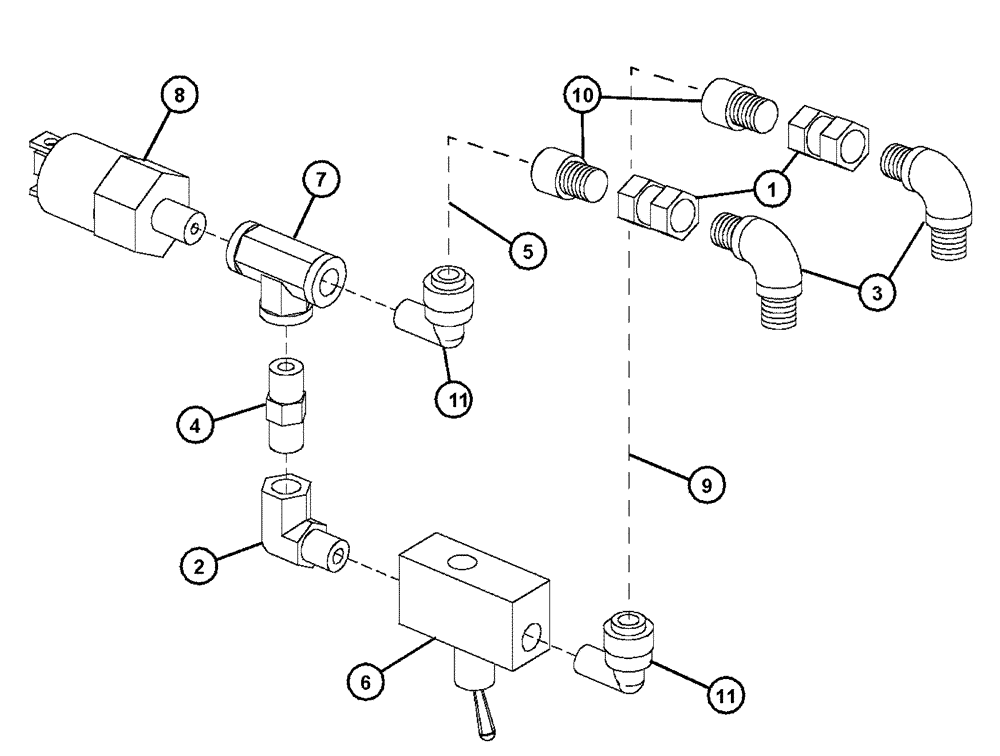 8
10
7
1
5
3
11
4
9
2
6
11