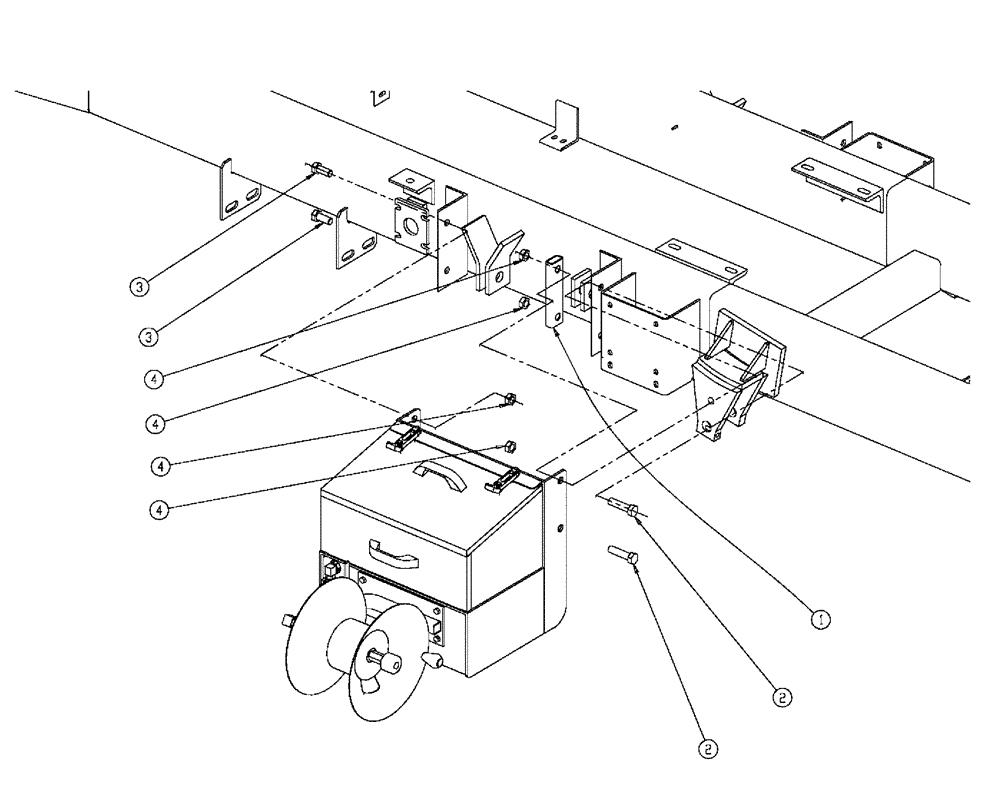 3
3
4
4
4
4
1
2
2