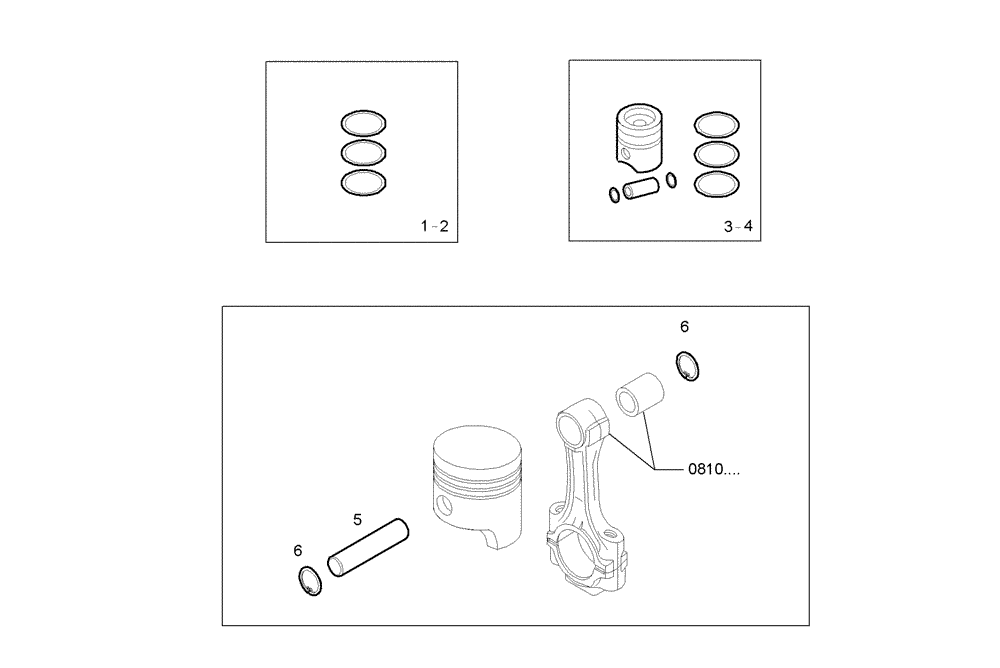 1 - 2

3 - 4

6

0810....

5

6