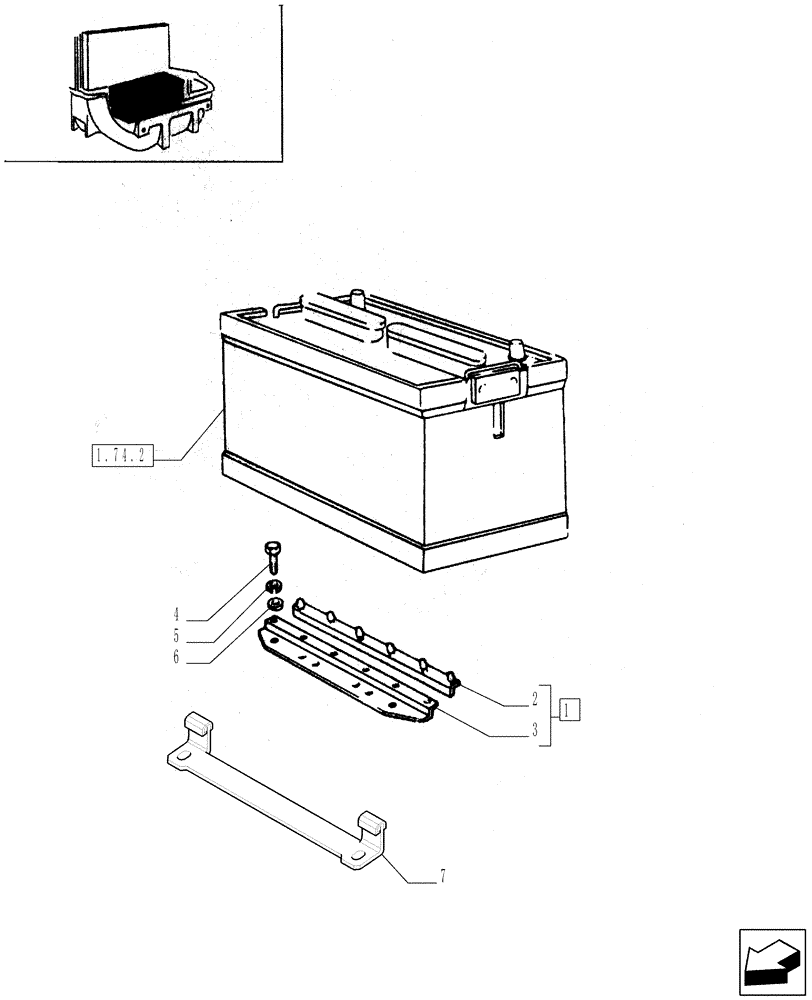 1.74.2

4
5
6

2
3
1

7