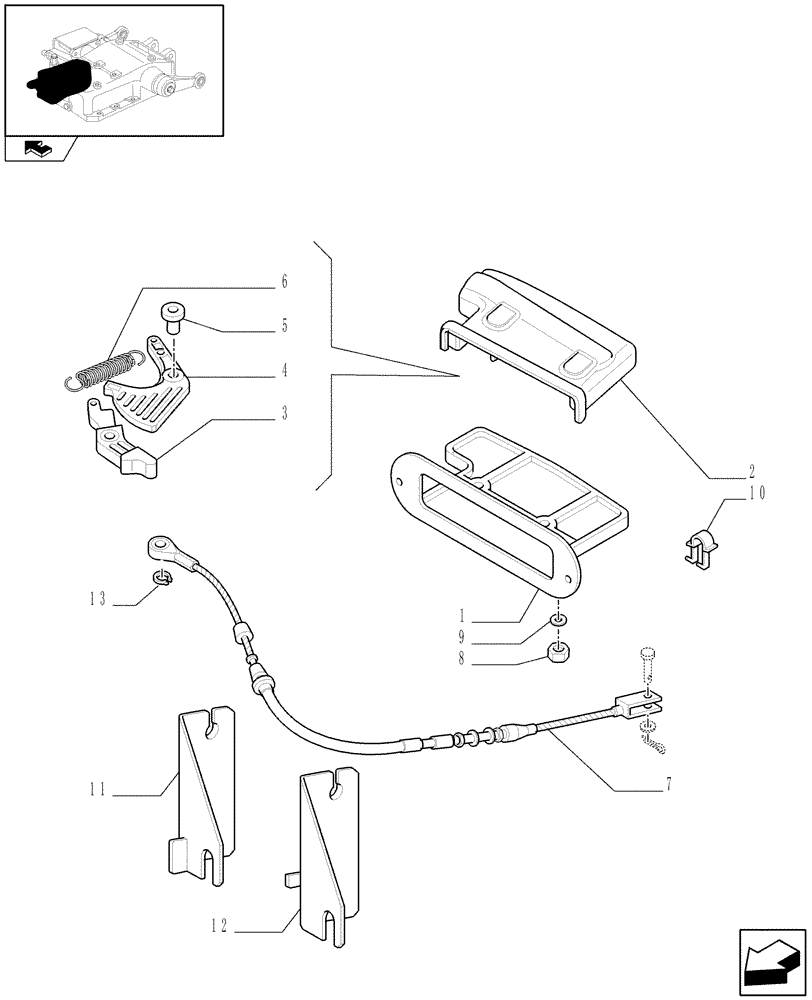 6
5
4
3
2
10
13
1
9
8
7
11
12