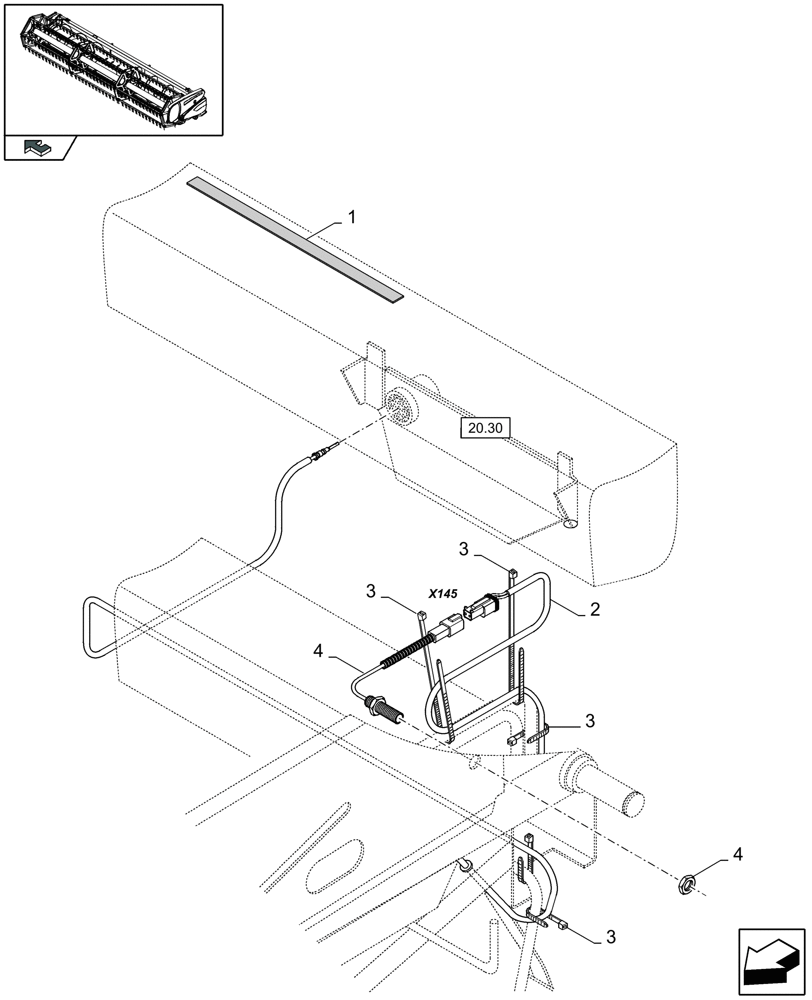 1

20.30

3

3

X145

2

4

3

4

3