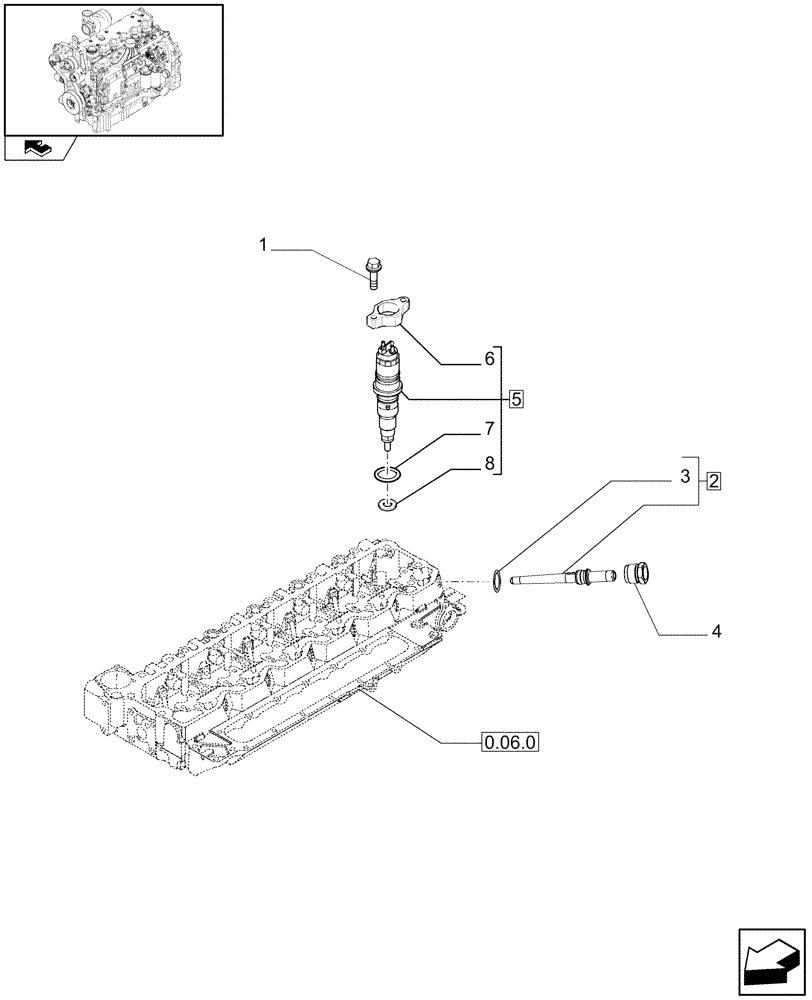 1

6

5

7

8

3

2

4

0.06.0