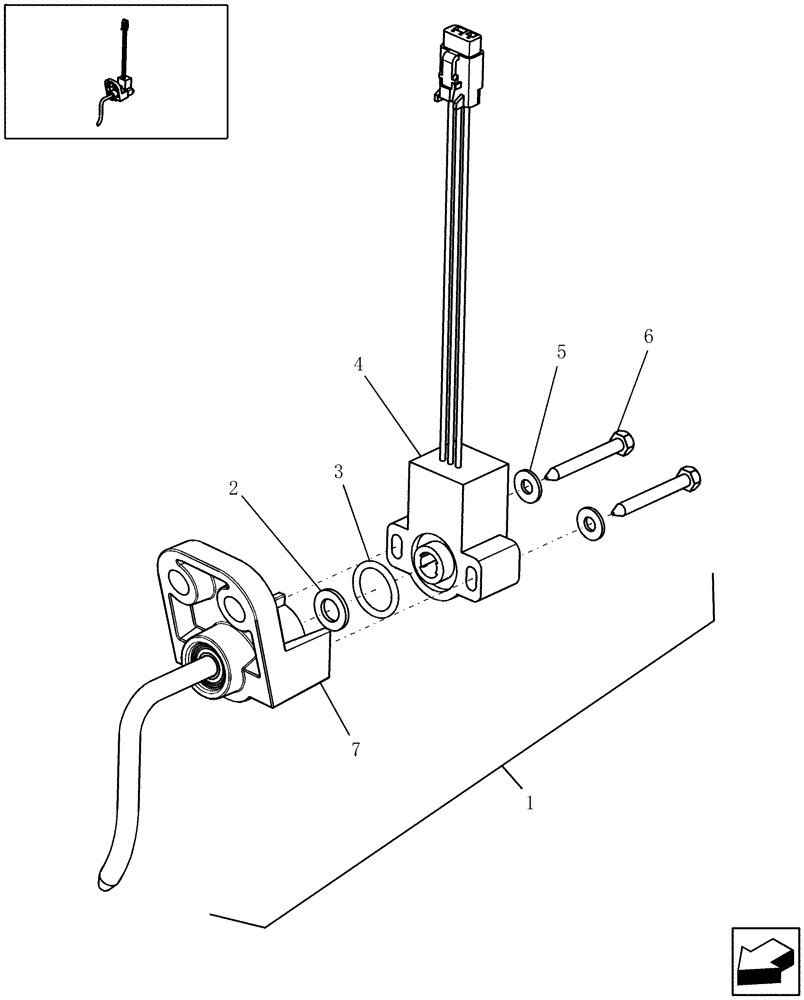 4
5
6
2
3
7
1