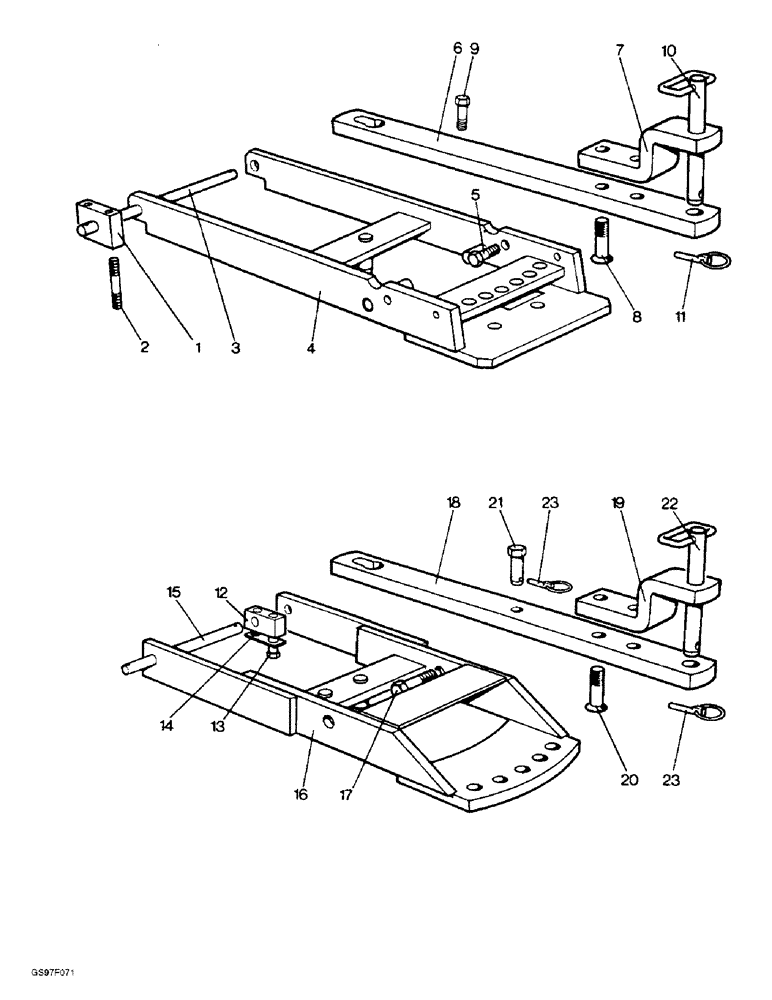 6 9 7 10
5
8 11
2 1 3 4

18 21 23 19 22
15 12
14 13
16 17 20 23

GS97F071