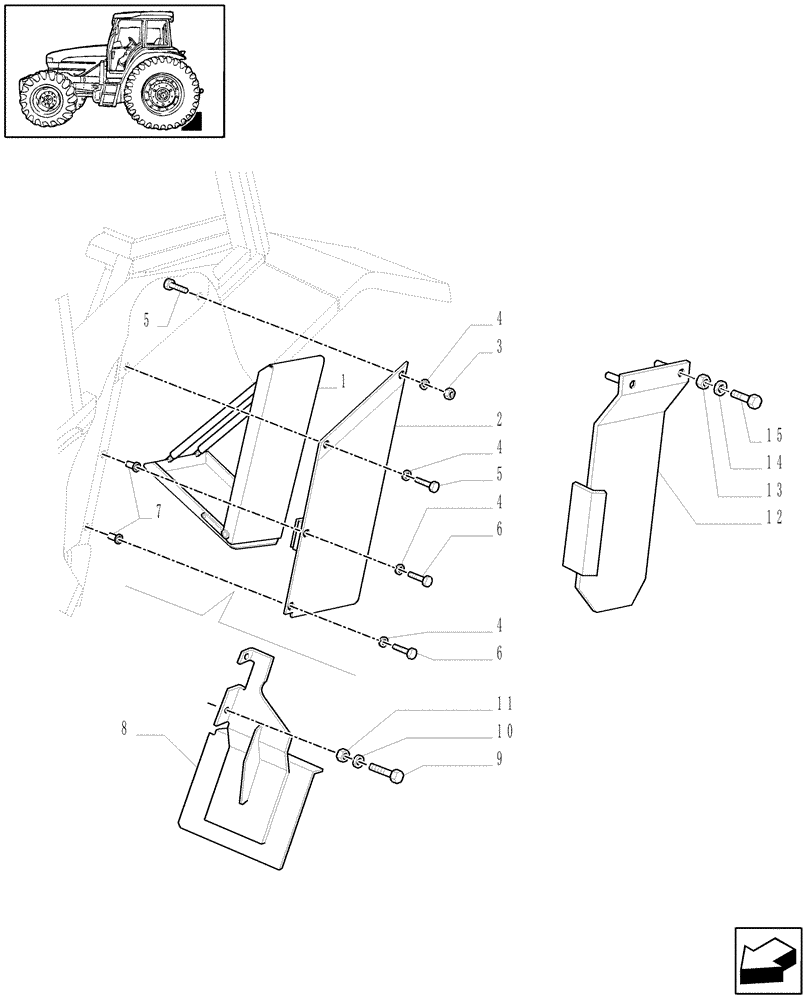 5
4
3
1
2
4
5
4
6
7
4
6
15
14
13
12
11
10
9
8